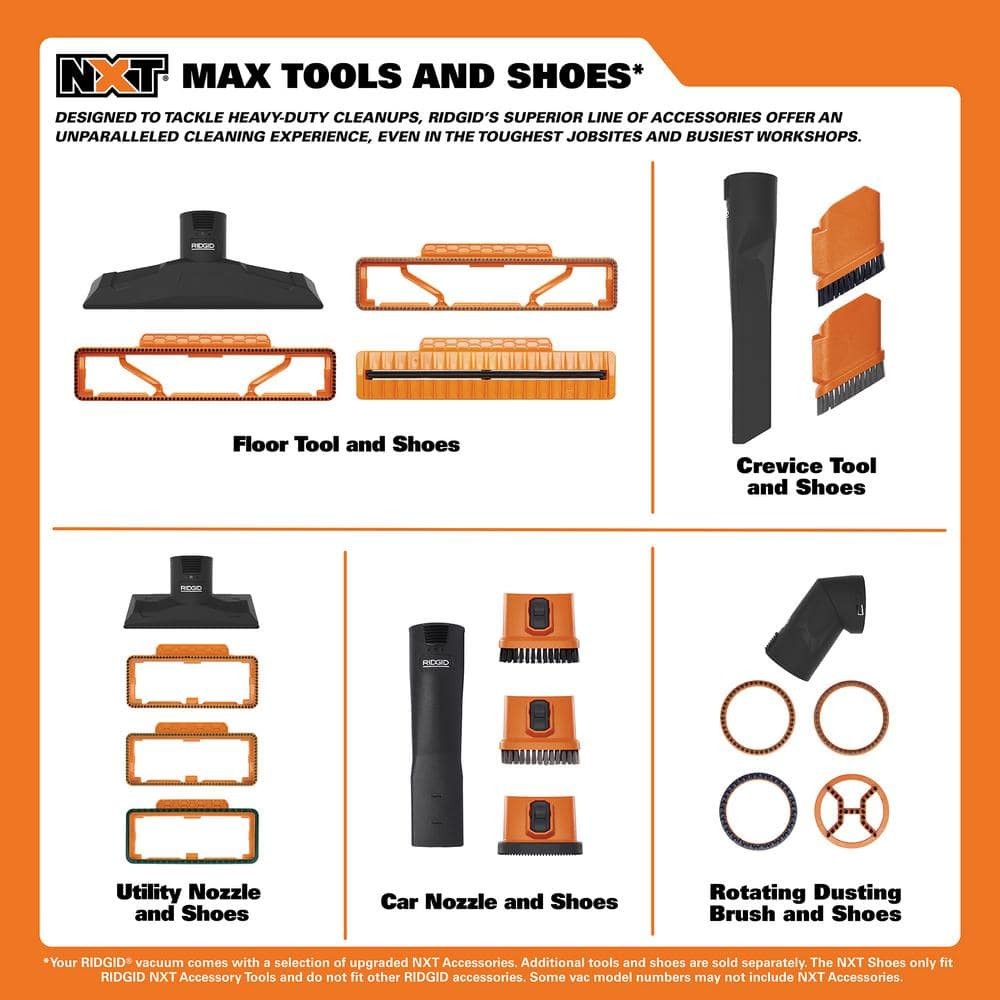 NXT® MAX TOOLS AND SHOES*

DESIGNED TO TACKLE HEAVY-DUTY CLEANUPS, RIDGID'S SUPERIOR LINE OF ACCESSORIES OFFER AN UNPARALLELED CLEANING EXPERIENCE, EVEN IN THE TOUGHEST JOBSITES AND BUSIEST WORKSHOPS.

RIDGID

Floor Tool and Shoes

Crevice Tool and Shoes

RIDGID

Utility Nozzle and Shoes

RIDGID

Car Nozzle and Shoes

Rotating Dusting Brush and Shoes

*Your RIDGID® vacuum comes with a selection of upgraded NXT Accessories. Additional tools and shoes are sold separately. The NXT Shoes only fit RIDGID NXT Accessory Tools and do not fit other RIDGID accessories. Some vac model numbers may not include NXT Accessories.