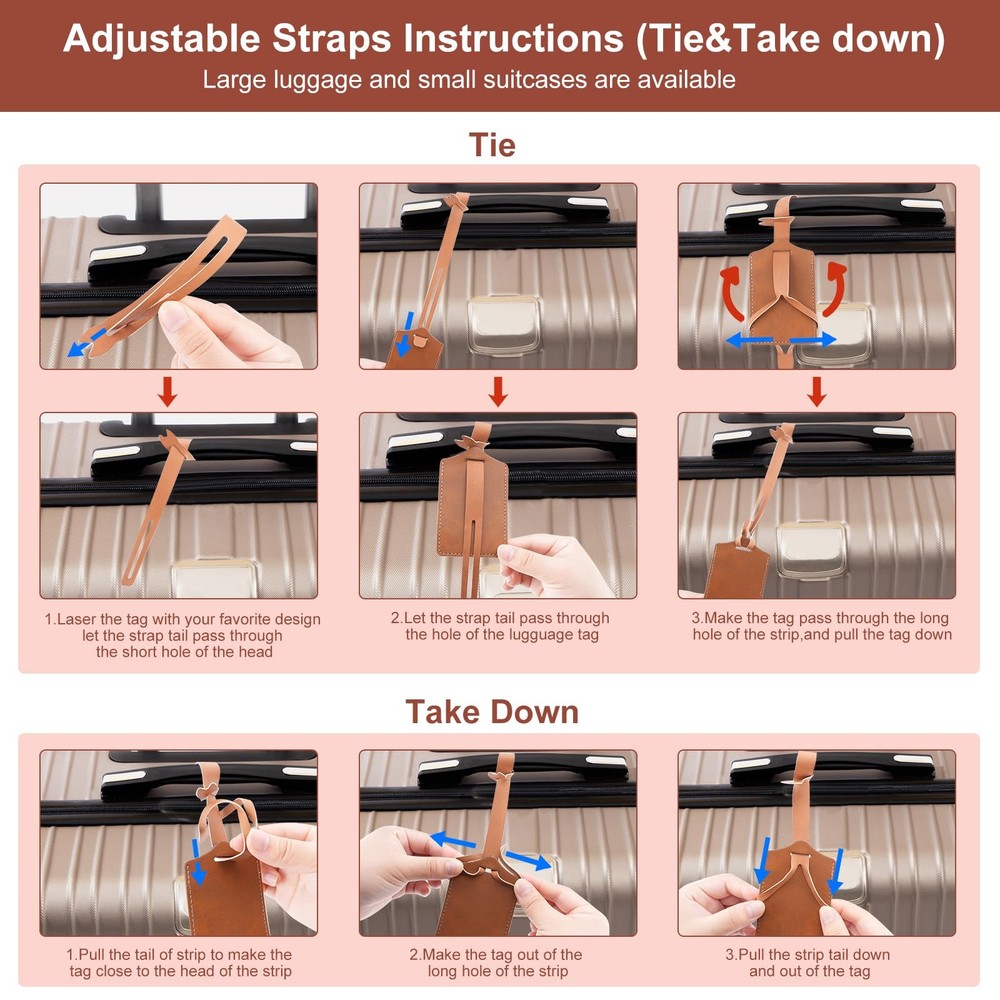 Adjustable Straps Instructions (Tie&Take down)
Large luggage and small suitcases are available

Tie

1.Laser the tag with your favorite design let the strap tail pass through the short hole of the head

2.Let the strap tail pass through the hole of the lugguage tag

3.Make the tag pass through the long hole of the strip,and pull the tag down

Take Down

1.Pull the tail of strip to make the tag close to the head of the strip

2.Make the tag out of the long hole of the strip

3.Pull the strip tail down and out of the tag