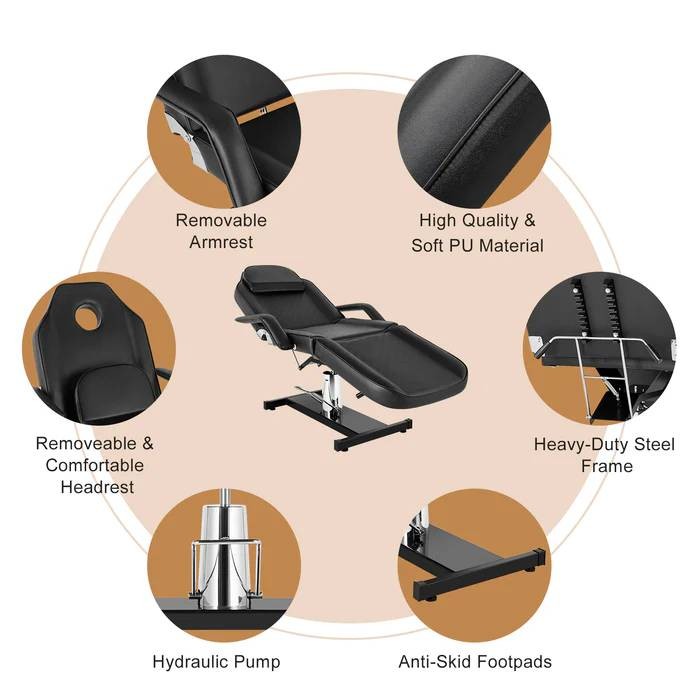 Removable Armrest

High Quality & Soft PU Material

Removeable & Comfortable Headrest

Heavy-Duty Steel Frame

Hydraulic Pump

Anti-Skid Footpads