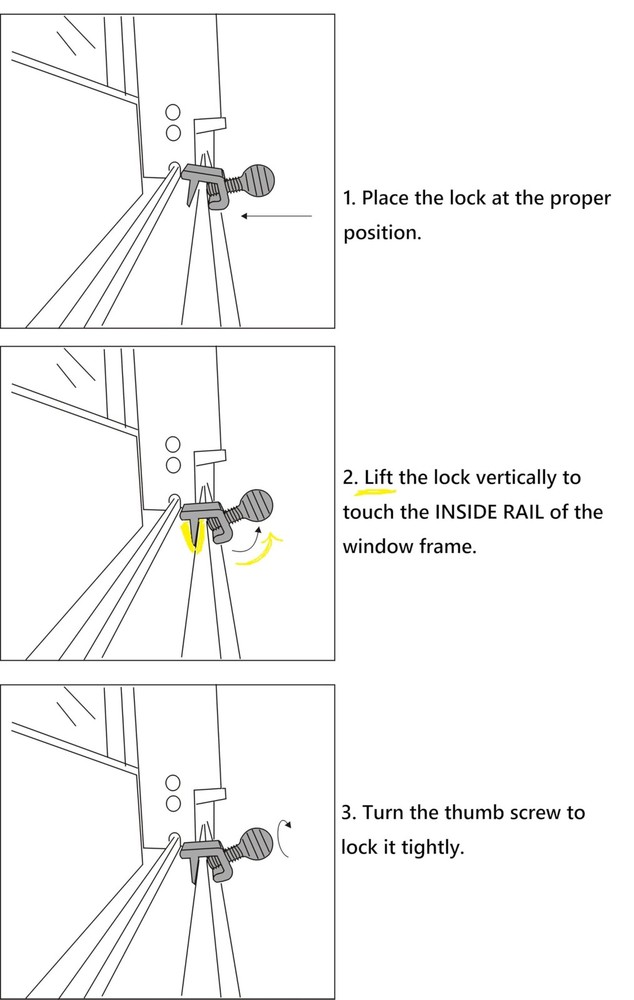 1. Place the lock at the proper position.

2. Lift the lock vertically to touch the INSIDE RAIL of the window frame.

3. Turn the thumb screw to lock it tightly.