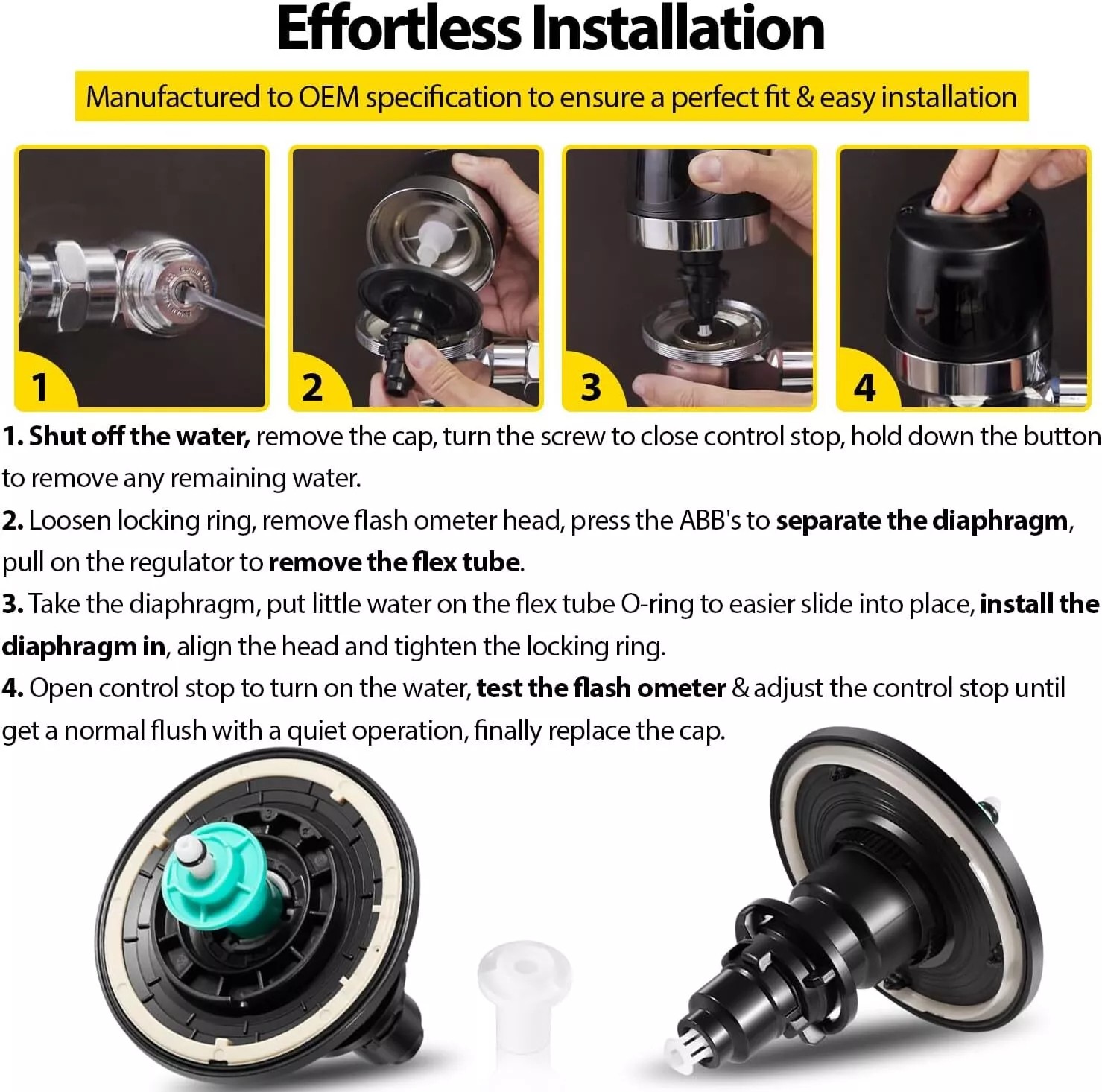 Effortless Installation

Manufactured to OEM specification to ensure a perfect fit & easy installation

1

2

3

4

1. Shut off the water, remove the cap, turn the screw to close control stop, hold down the button to remove any remaining water.

2. Loosen locking ring, remove flash ometer head, press the ABB's to separate the diaphragm, pull on the regulator to remove the flex tube.

3. Take the diaphragm, put little water on the flex tube O-ring to easier slide into place, install the diaphragm in, align the head and tighten the locking ring.

4. Open control stop to turn on the water, test the flash ometer & adjust the control stop until get a normal flush with a quiet operation, finally replace the cap.