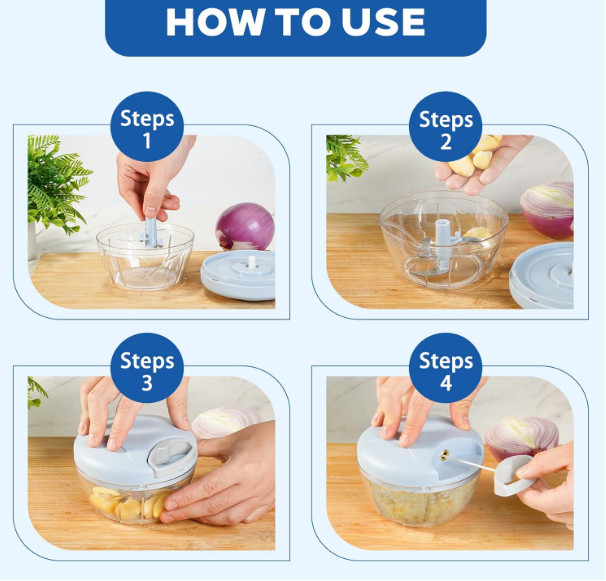 HOW TO USE

Steps 1

Steps 2

Steps 3

Steps 4