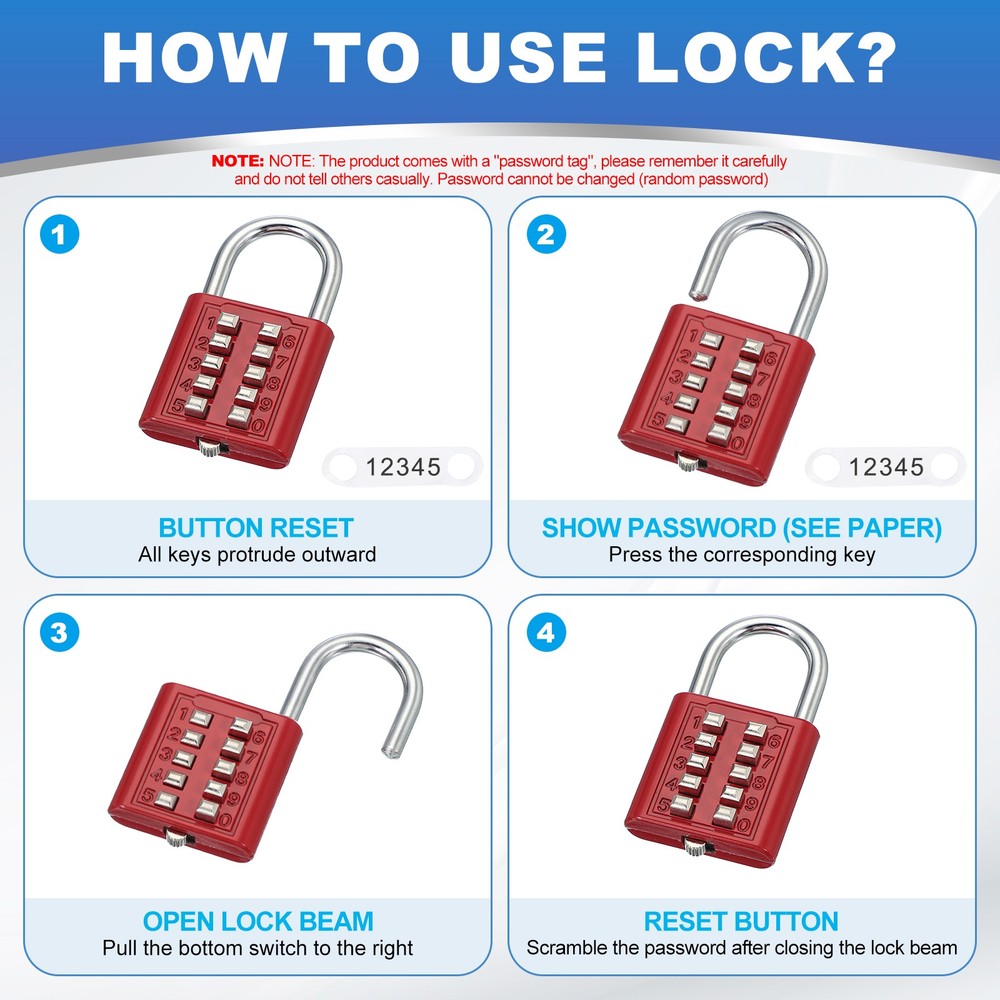 HOW TO USE LOCK?

NOTE: NOTE: The product comes with a "password tag", please remember it carefully and do not tell others casually. Password cannot be changed (random password)

1

1 2 3 4 5 6 7 8 9 0

12345

BUTTON RESET
All keys protrude outward

2

1 2 3 4 5 6 7 8 9 0

12345

SHOW PASSWORD (SEE PAPER)
Press the corresponding key

3

1 2 3 4 5 6 7 8 9 0

OPEN LOCK BEAM
Pull the bottom switch to the right

4

1 2 3 4 5 6 7 8 9 0

RESET BUTTON
Scramble the password after closing the lock beam