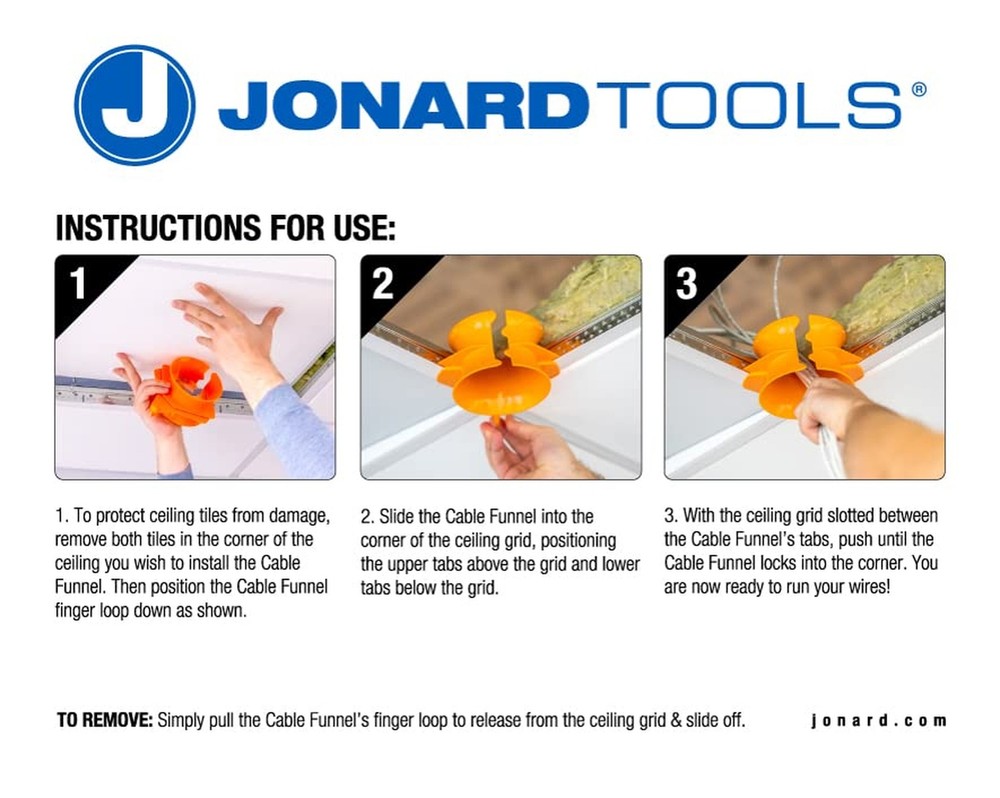 J JONARDTOOLS®

INSTRUCTIONS FOR USE:

1

2

3

1. To protect ceiling tiles from damage, remove both tiles in the corner of the ceiling you wish to install the Cable Funnel. Then position the Cable Funnel finger loop down as shown.

2. Slide the Cable Funnel into the corner of the ceiling grid, positioning the upper tabs above the grid and lower tabs below the grid.

3. With the ceiling grid slotted between the Cable Funnel's tabs, push until the Cable Funnel locks into the corner. You are now ready to run your wires!

TO REMOVE: Simply pull the Cable Funnel's finger loop to release from the ceiling grid & slide off.

jonard.com