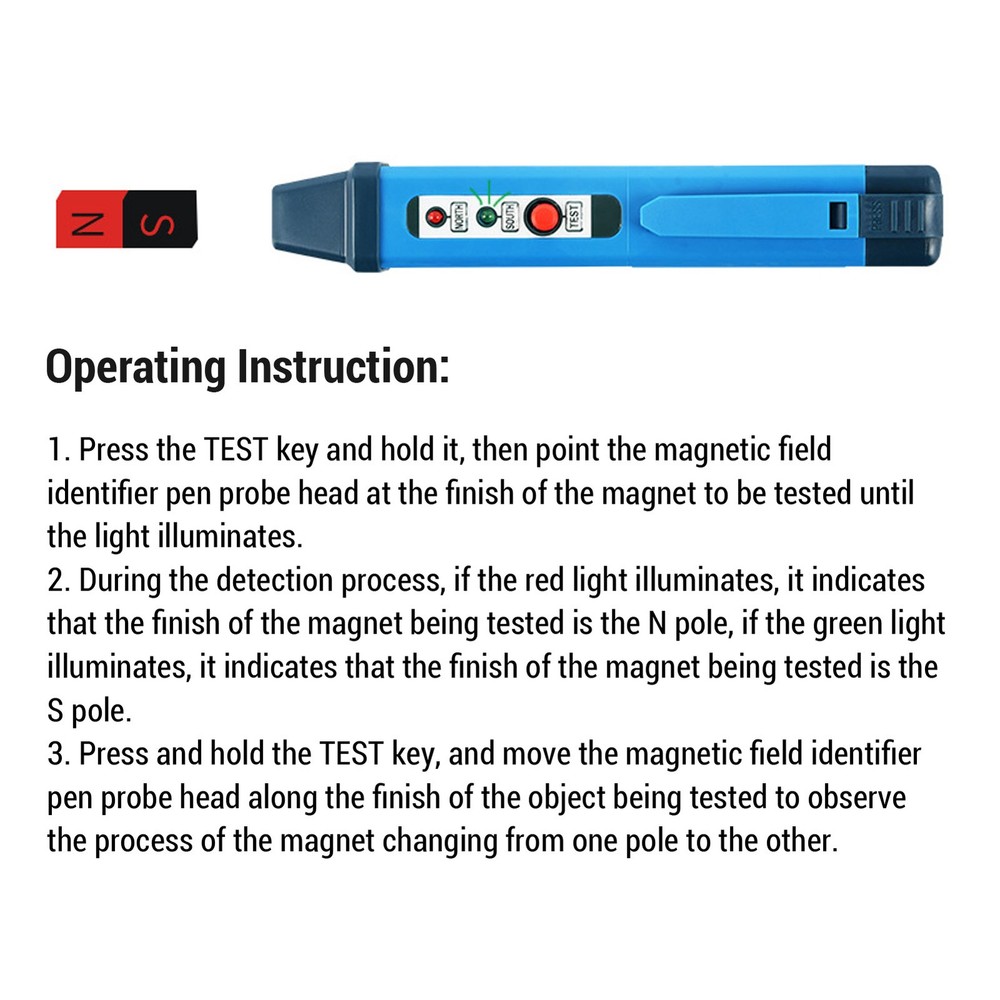 N S

NORTH SOUTH TEST

Operating Instruction:

1. Press the TEST key and hold it, then point the magnetic field identifier pen probe head at the finish of the magnet to be tested until the light illuminates.
2. During the detection process, if the red light illuminates, it indicates that the finish of the magnet being tested is the N pole, if the green light illuminates, it indicates that the finish of the magnet being tested is the S pole.
3. Press and hold the TEST key, and move the magnetic field identifier pen probe head along the finish of the object being tested to observe the process of the magnet changing from one pole to the other.