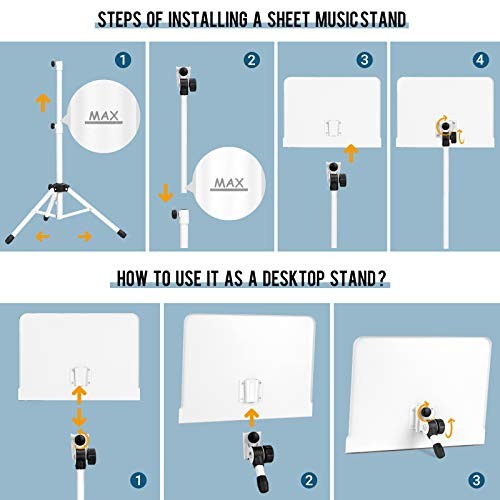 STEPS OF INSTALLING A SHEET MUSICSTAND

1

MAX

2

MAX

3

4

HOW TO USE IT AS A DESKTOP STAND?

1

2

3