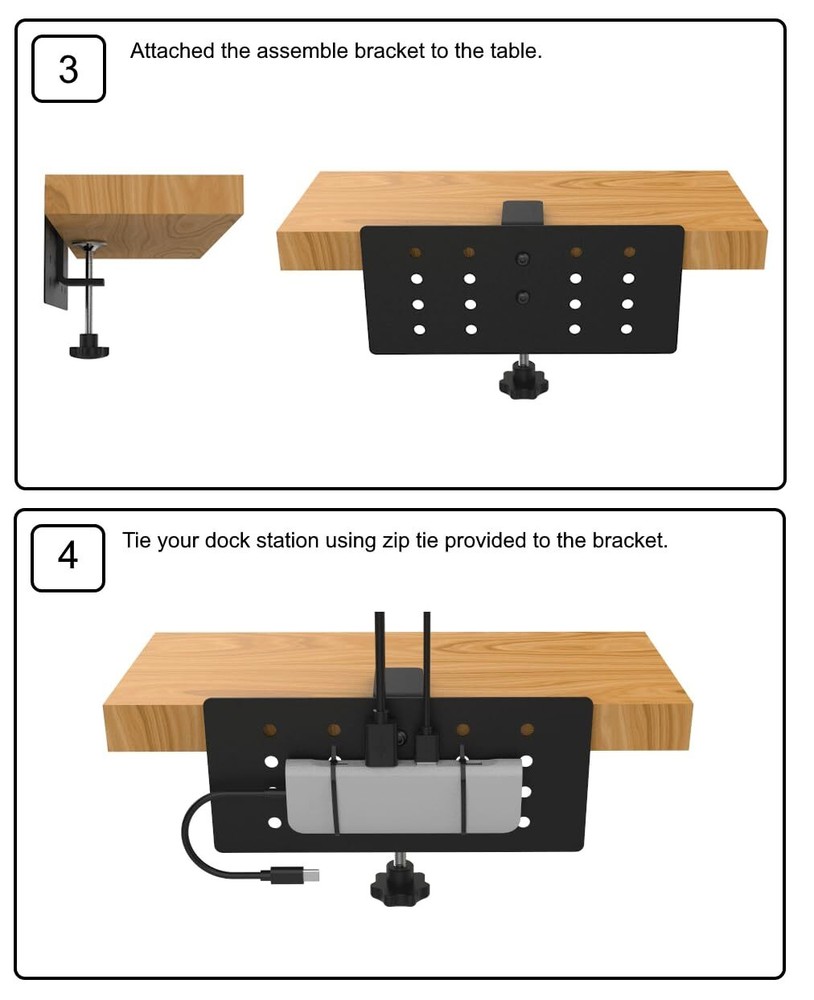 3

Attached the assemble bracket to the table.

4

Tie your dock station using zip tie provided to the bracket.