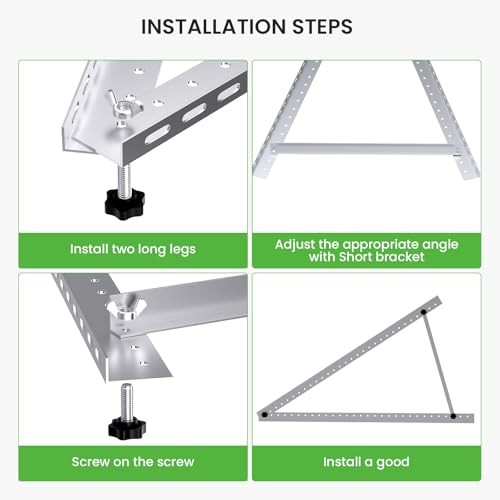 INSTALLATION STEPS

Install two long legs

Adjust the appropriate angle with Short bracket

Screw on the screw

Install a good