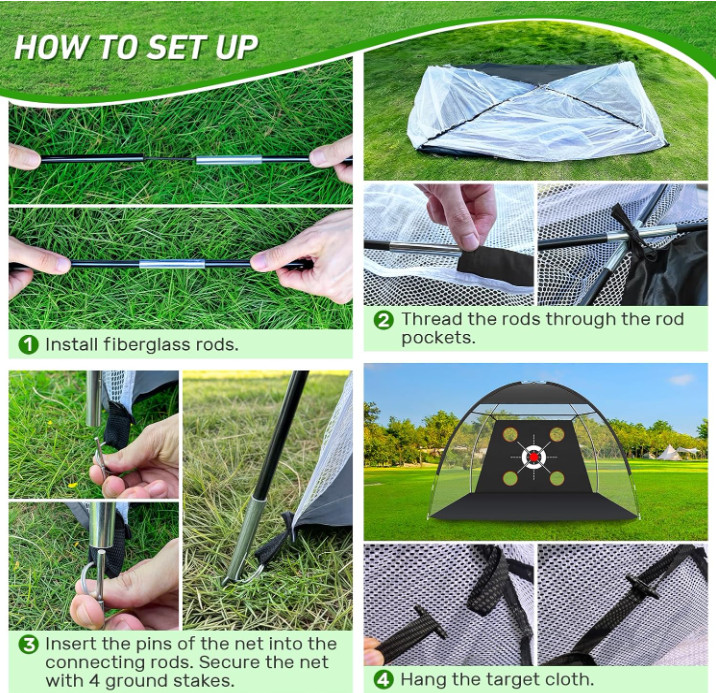 HOW TO SET UP

1 Install fiberglass rods.

2 Thread the rods through the rod pockets.

3 Insert the pins of the net into the connecting rods. Secure the net with 4 ground stakes.

4 Hang the target cloth.