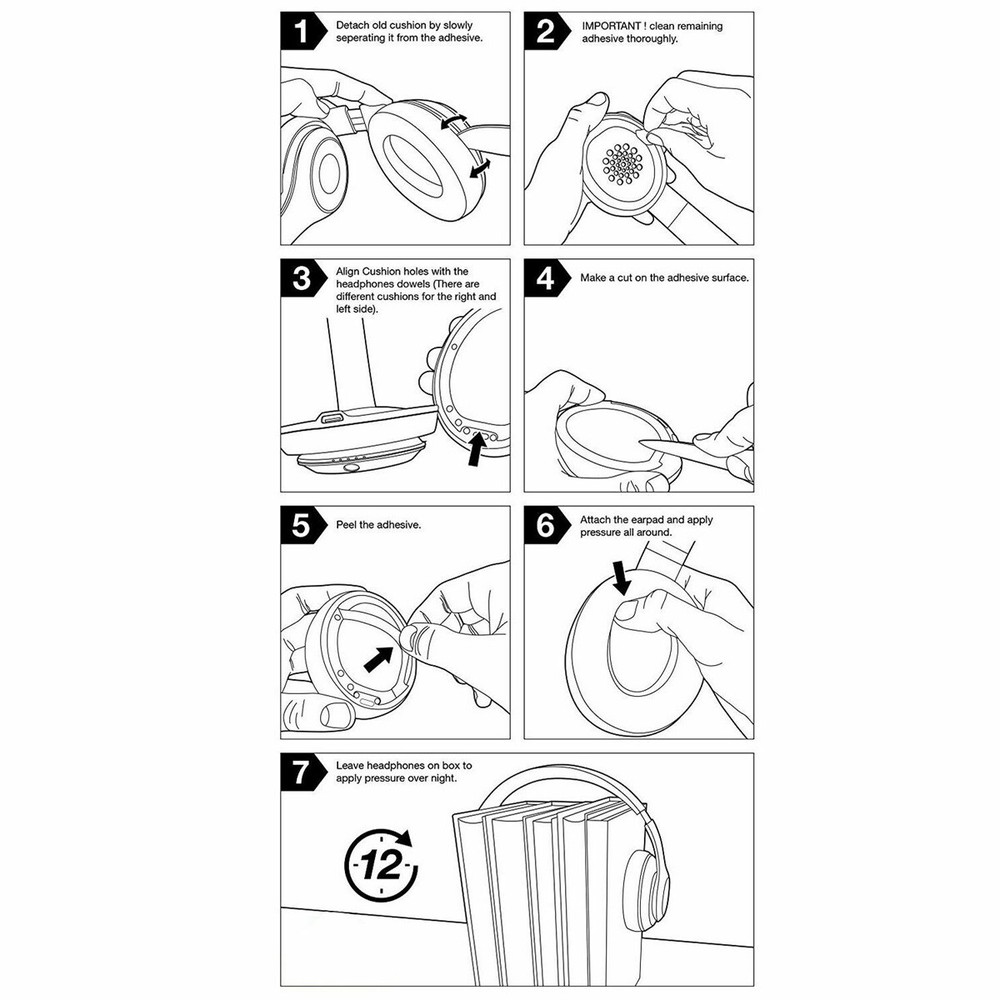 1 Detach old cushion by slowly seperating it from the adhesive.

2 IMPORTANT ! clean remaining adhesive thoroughly.

3 Align Cushion holes with the headphones dowels (There are different cushions for the right and left side).

4 Make a cut on the adhesive surface.

5 Peel the adhesive.

6 Attach the earpad and apply pressure all around.

7 Leave headphones on box to apply pressure over night.

12