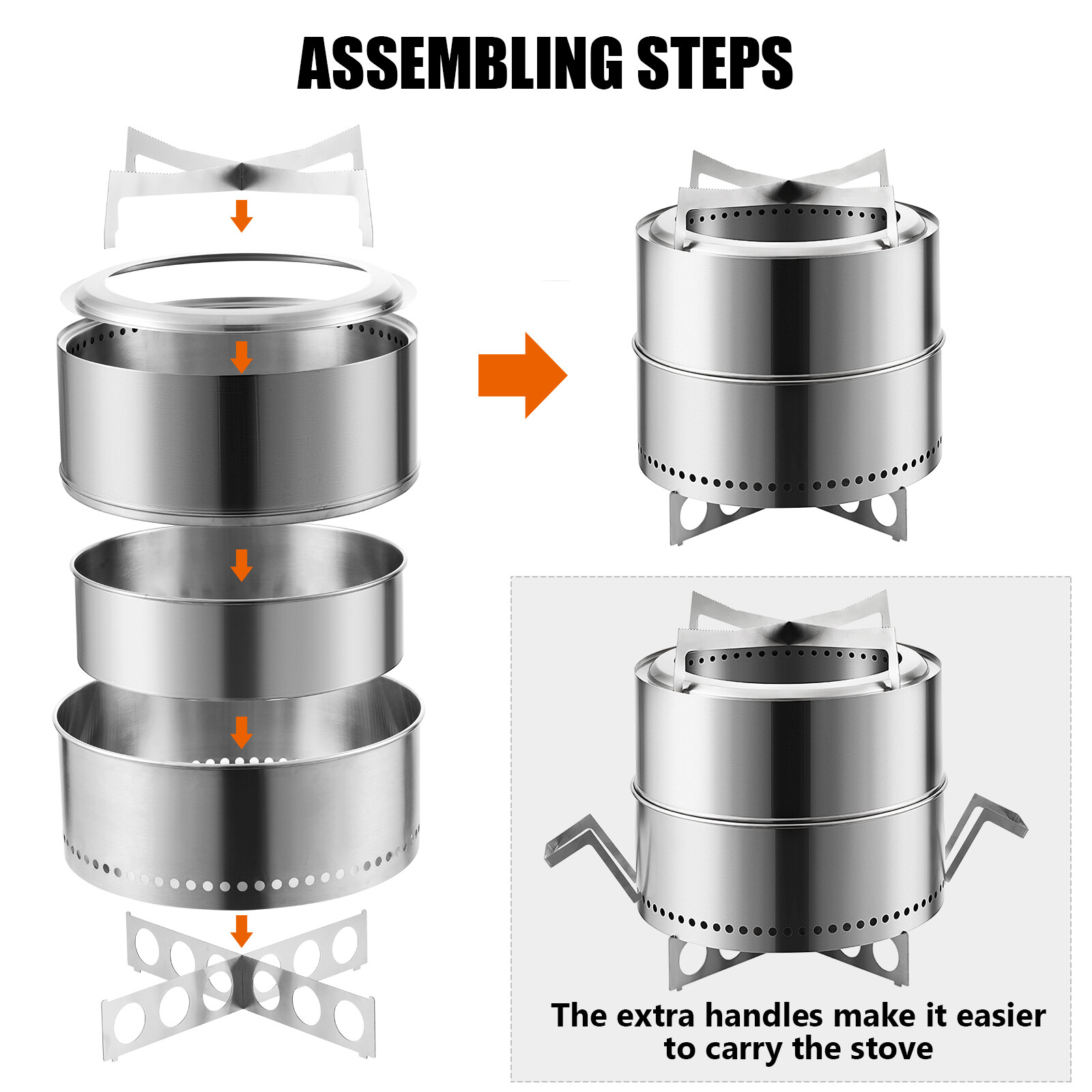 ASSEMBLING STEPS

The extra handles make it easier to carry the stove