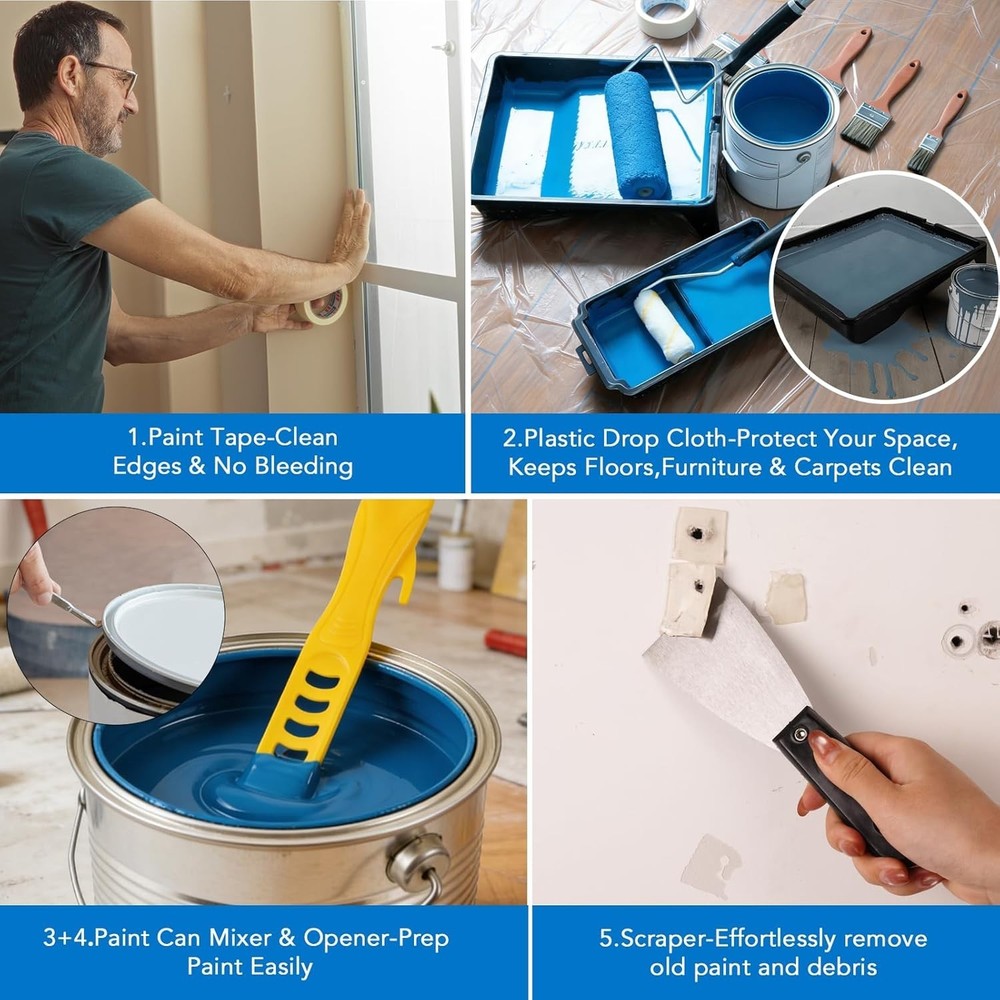 1.Paint Tape-Clean Edges & No Bleeding

2.Plastic Drop Cloth-Protect Your Space, Keeps Floors,Furniture & Carpets Clean

3+4.Paint Can Mixer & Opener-Prep Paint Easily

5.Scraper-Effortlessly remove old paint and debris