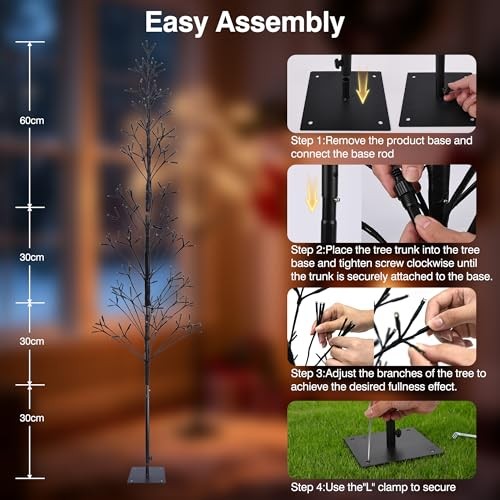 Easy Assembly

60cm

30cm

30cm

30cm

Step 1:Remove the product base and connect the base rod

Step 2:Place the tree trunk into the tree base and tighten screw clockwise until the trunk is securely attached to the base.

Step 3:Adjust the branches of the tree to achieve the desired fullness effect.

Step 4:Use the"L" clamp to secure