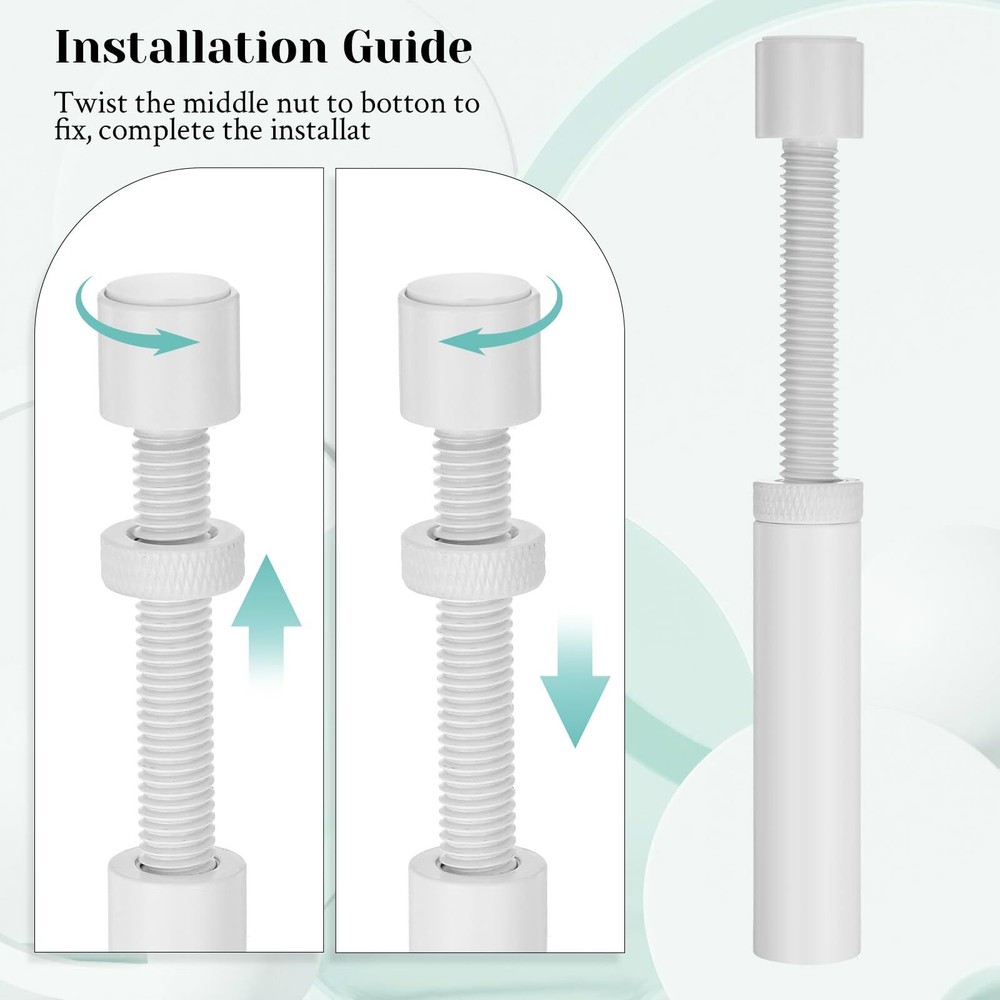 Installation Guide

Twist the middle nut to botton to fix, complete the installat