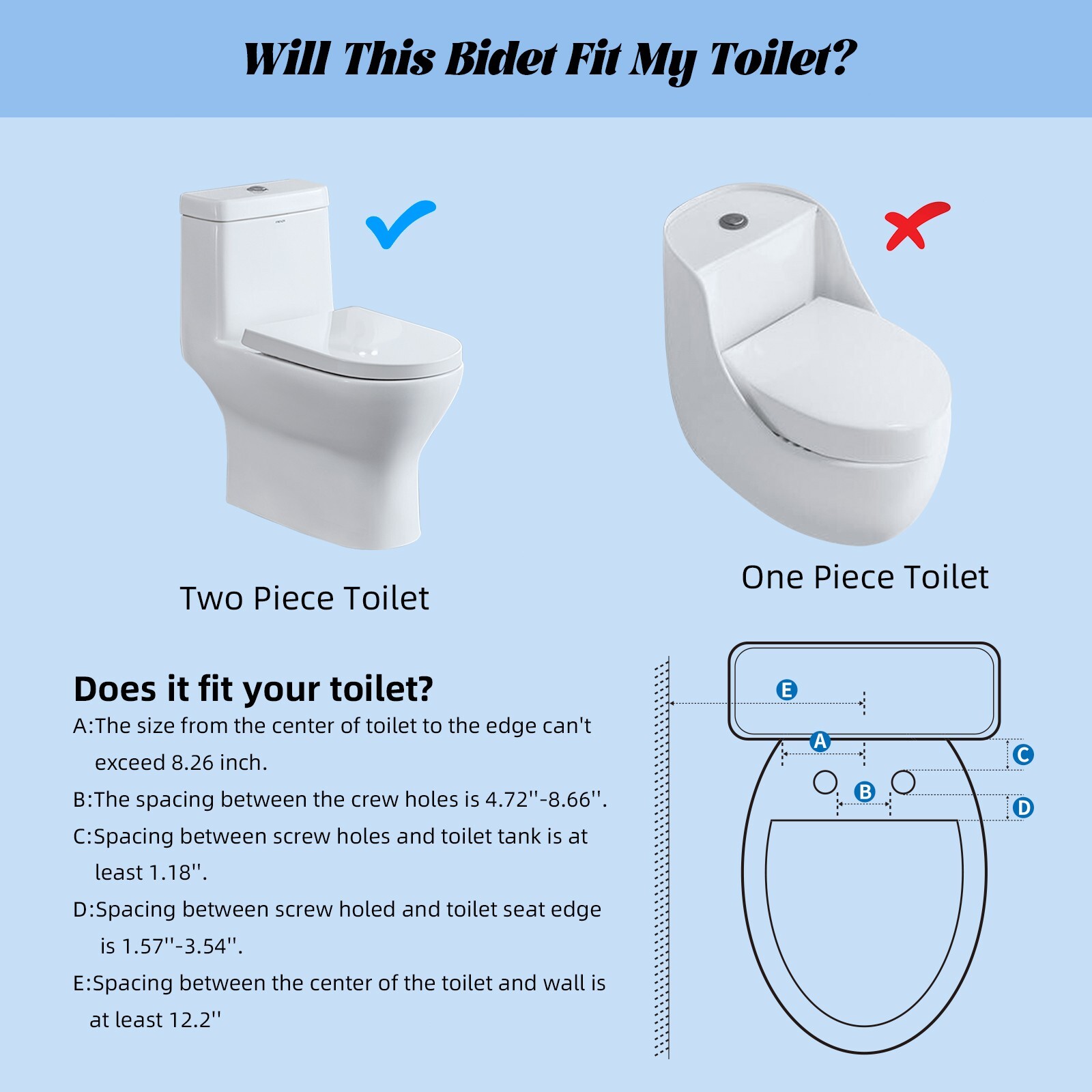 Will This Bidet Fit My Toilet?

Two Piece Toilet

One Piece Toilet

Does it fit your toilet?

A:The size from the center of toilet to the edge can't exceed 8.26 inch.

B:The spacing between the crew holes is 4.72''-8.66''.

C:Spacing between screw holes and toilet tank is at least 1.18''.

D:Spacing between screw holed and toilet seat edge is 1.57''-3.54''.

E:Spacing between the center of the toilet and wall is at least 12.2''

E

A

C

B

D