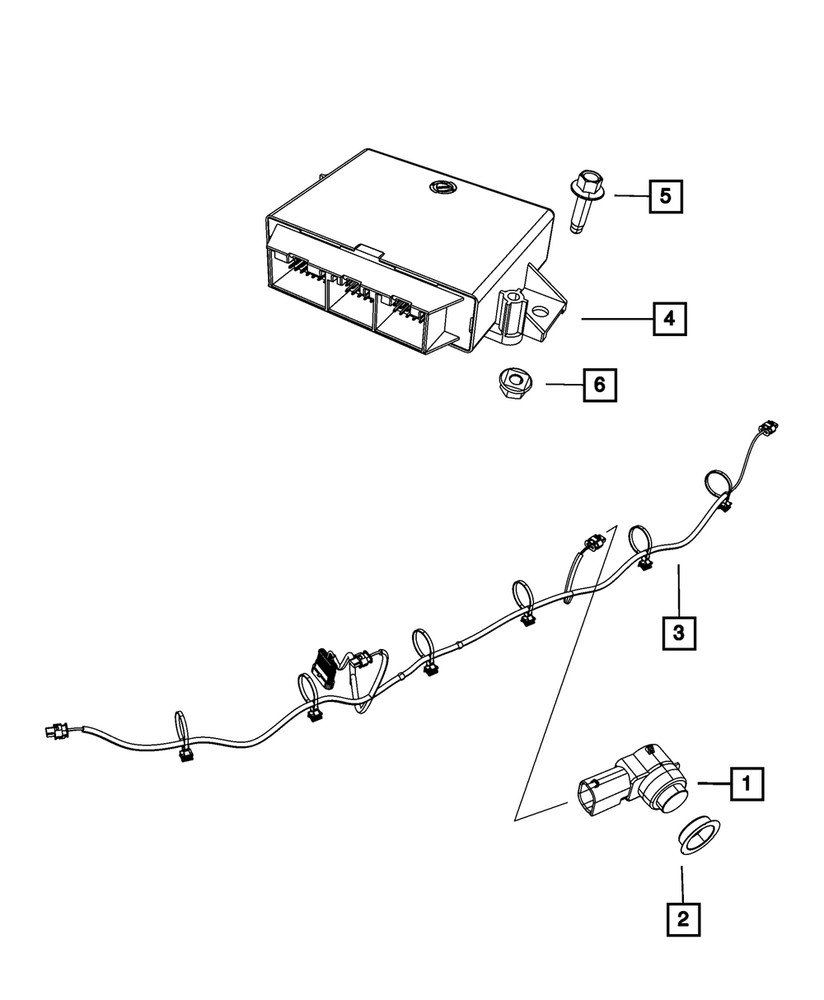 5
4
6
3
1
2