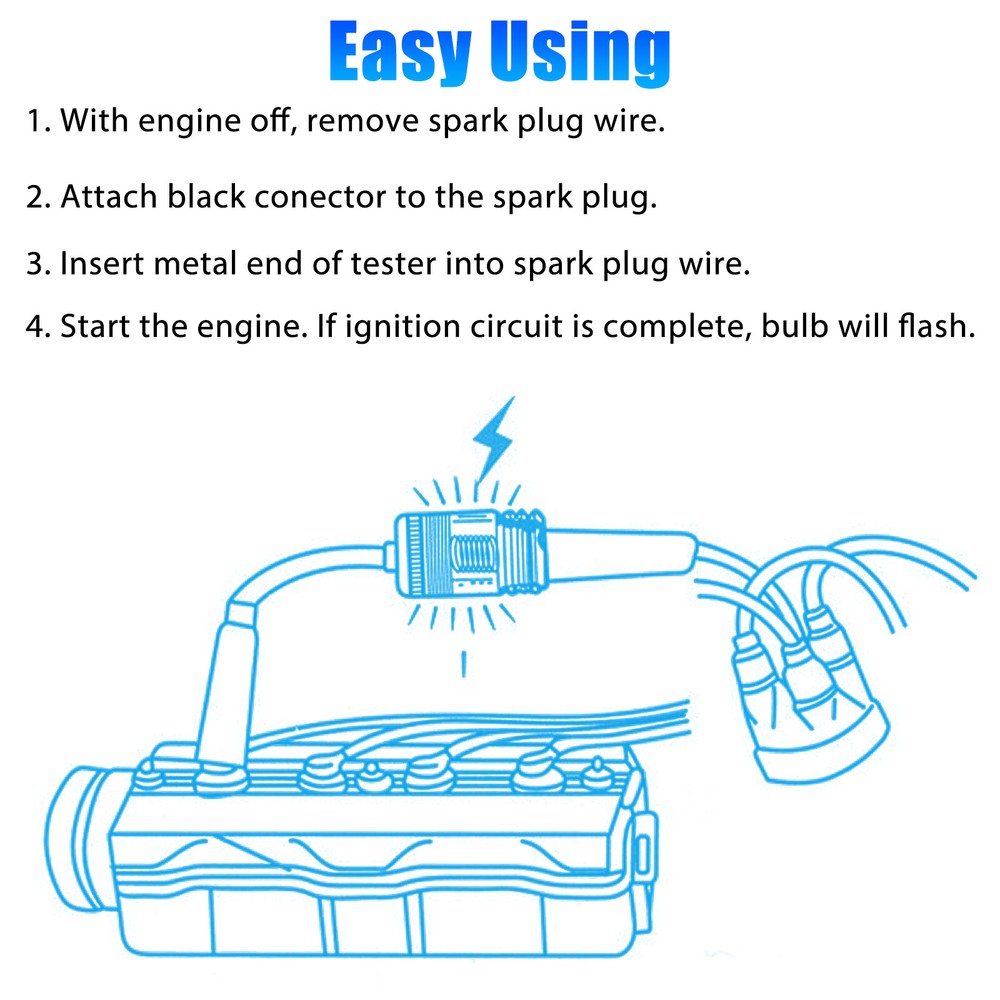 Easy Using

1. With engine off, remove spark plug wire.

2. Attach black conector to the spark plug.

3. Insert metal end of tester into spark plug wire.

4. Start the engine. If ignition circuit is complete, bulb will flash.