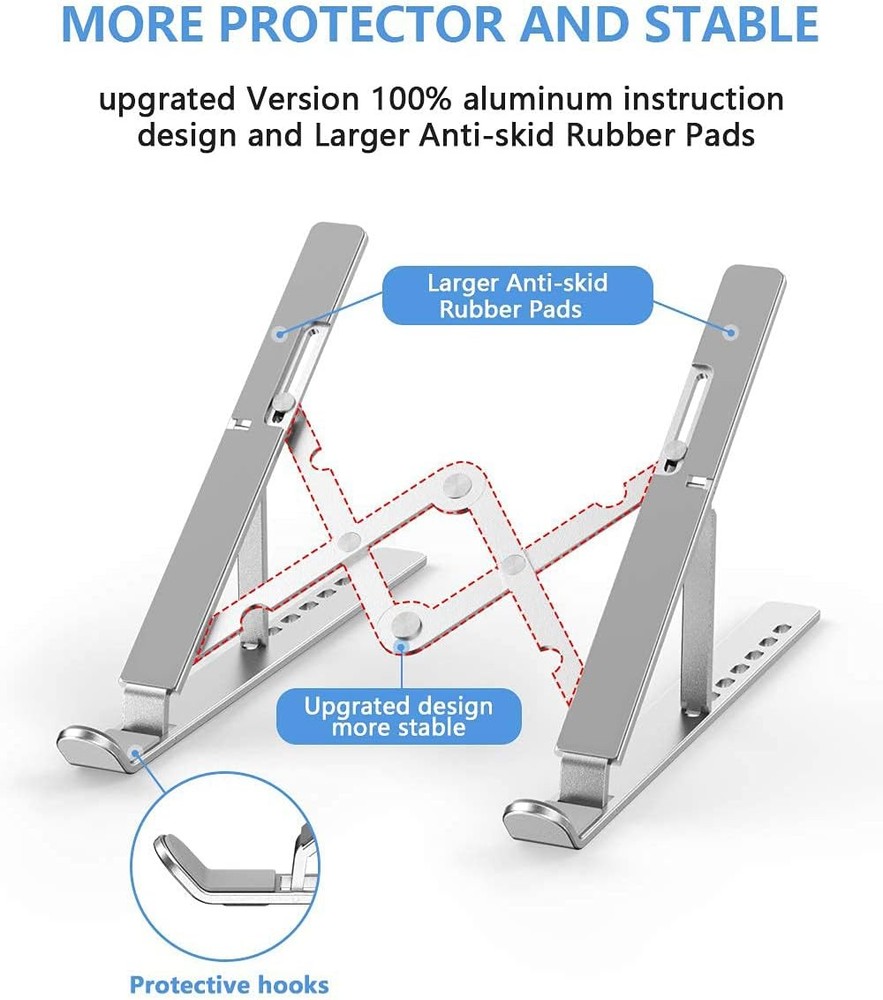 MORE PROTECTOR AND STABLE

upgrated Version 100% aluminum instruction design and Larger Anti-skid Rubber Pads

Larger Anti-skid Rubber Pads

Upgrated design more stable

Protective hooks