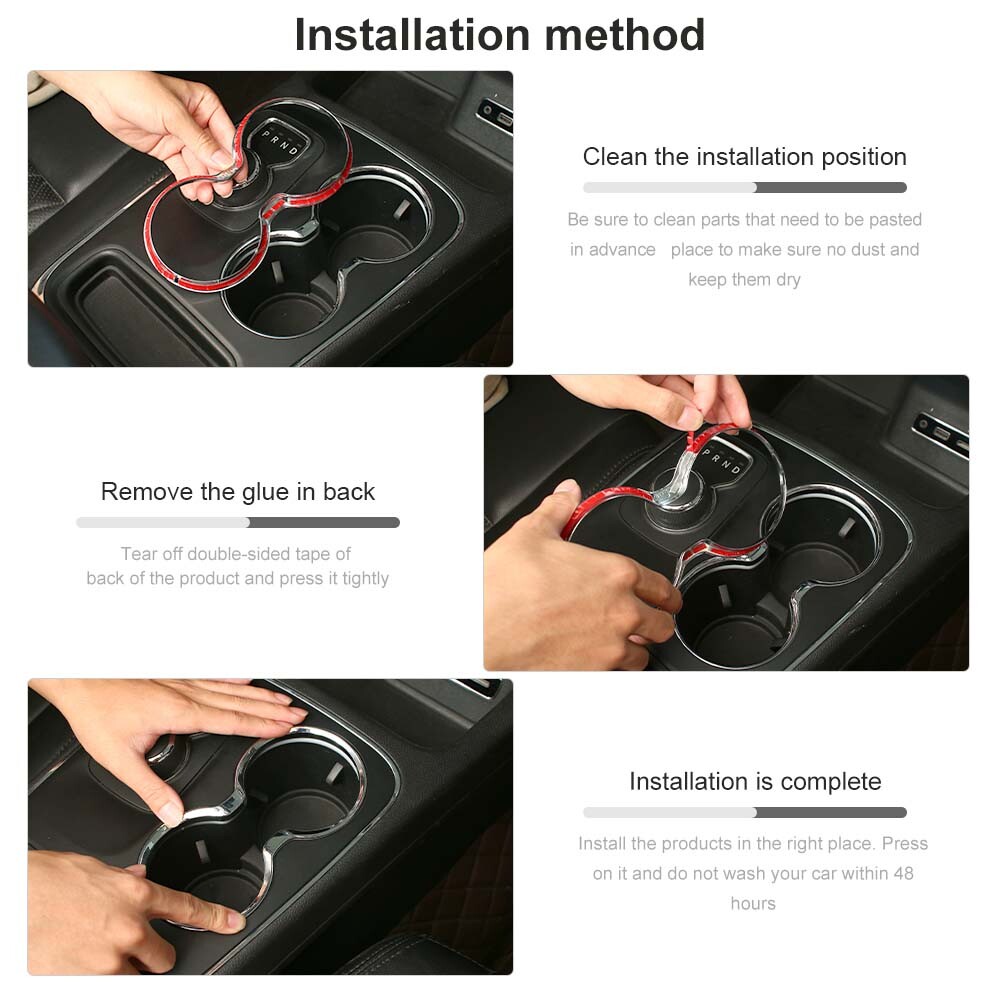 Installation method

P R N D

Clean the installation position

Be sure to clean parts that need to be pasted in advance place to make sure no dust and keep them dry

Remove the glue in back

Tear off double-sided tape of back of the product and press it tightly

P R N D

Installation is complete

Install the products in the right place. Press on it and do not wash your car within 48 hours