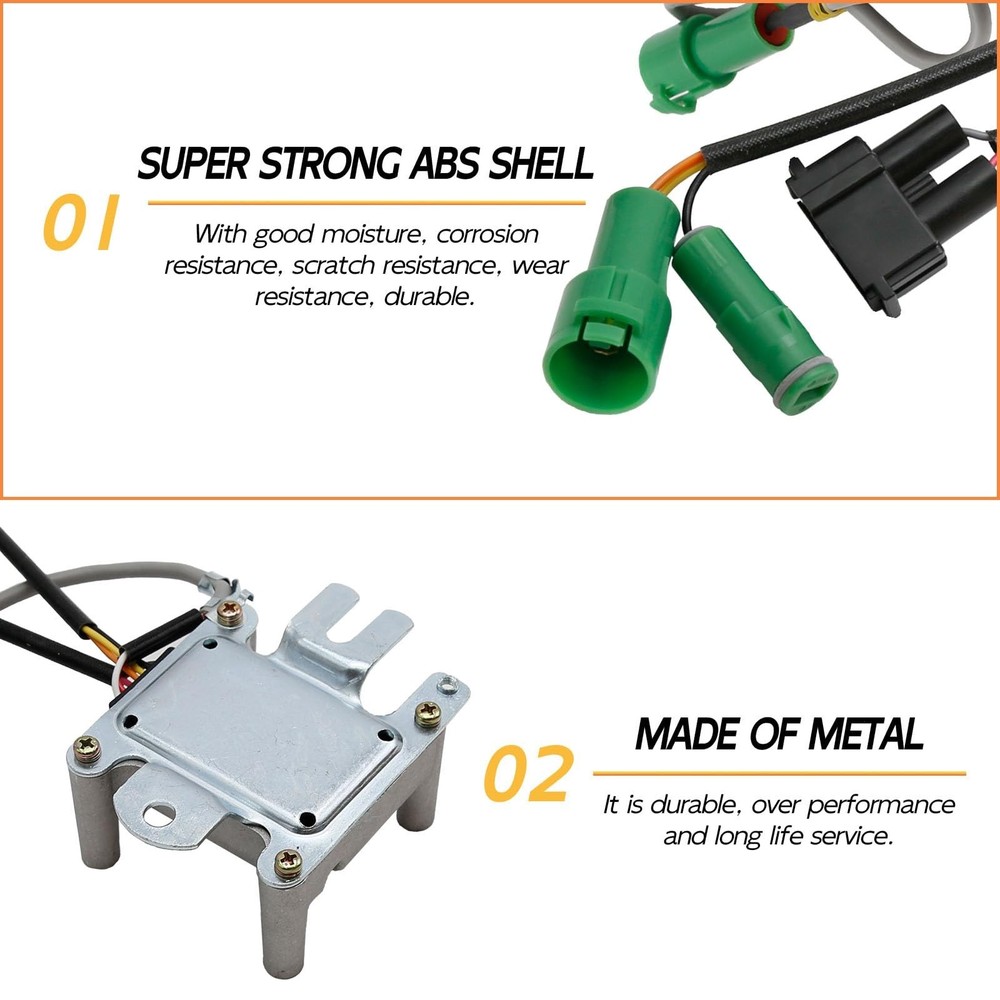 SUPER STRONG ABS SHELL

01

With good moisture, corrosion resistance, scratch resistance, wear resistance, durable.

MADE OF METAL

02

It is durable, over performance and long life service.