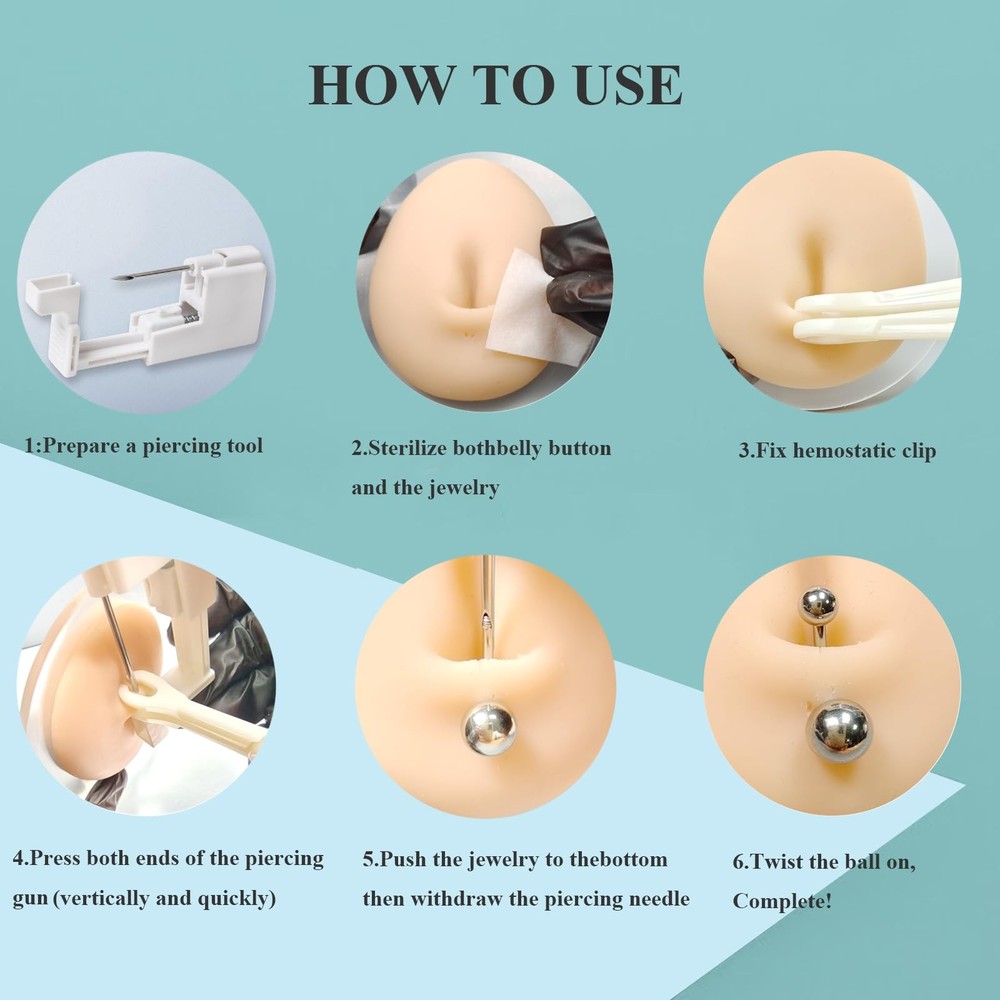 HOW TO USE

1:Prepare a piercing tool

2.Sterilize bothbelly button and the jewelry

3.Fix hemostatic clip

4.Press both ends of the piercing gun (vertically and quickly)

5.Push the jewelry to thebottom then withdraw the piercing needle

6.Twist the ball on, Complete!