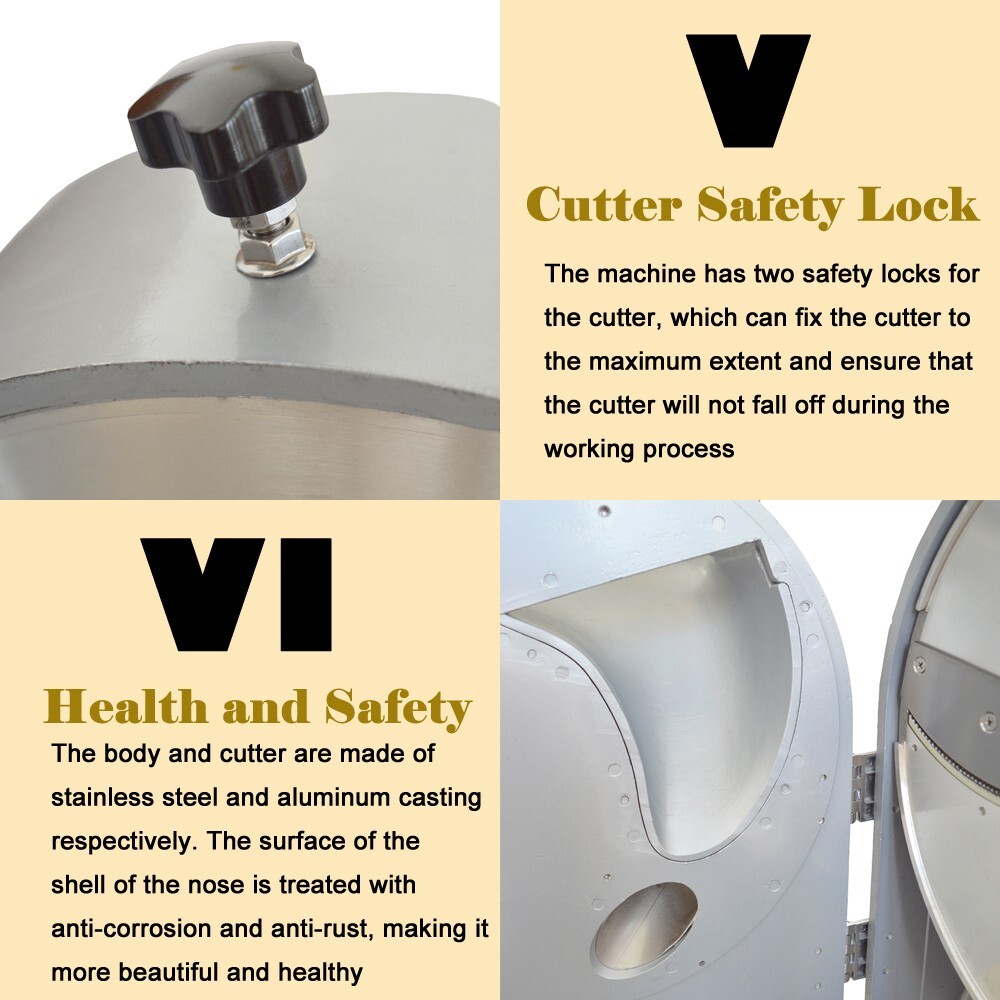 V

Cutter Safety Lock

The machine has two safety locks for the cutter, which can fix the cutter to the maximum extent and ensure that the cutter will not fall off during the working process

VI

Health and Safety

The body and cutter are made of stainless steel and aluminum casting respectively. The surface of the shell of the nose is treated with anti-corrosion and anti-rust, making it more beautiful and healthy