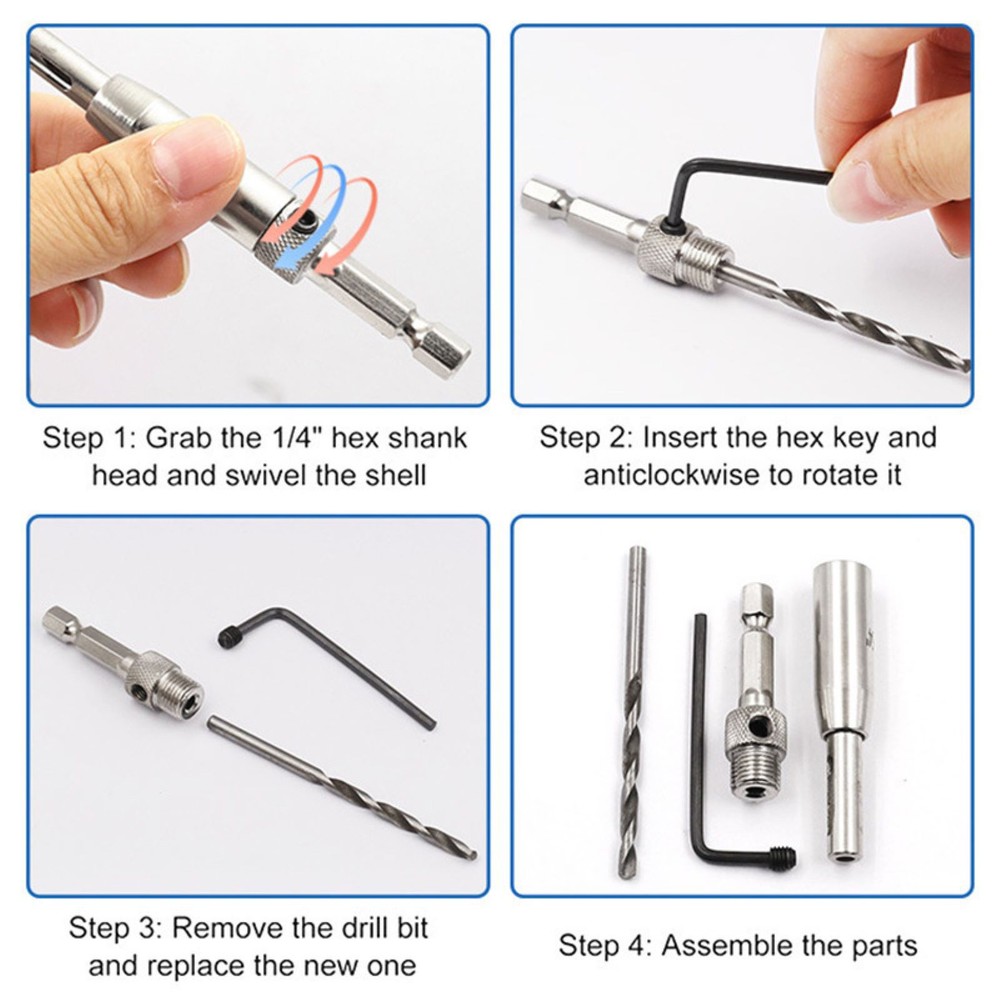 Step 1: Grab the 1/4" hex shank head and swivel the shell

Step 2: Insert the hex key and anticlockwise to rotate it

Step 3: Remove the drill bit and replace the new one

Step 4: Assemble the parts