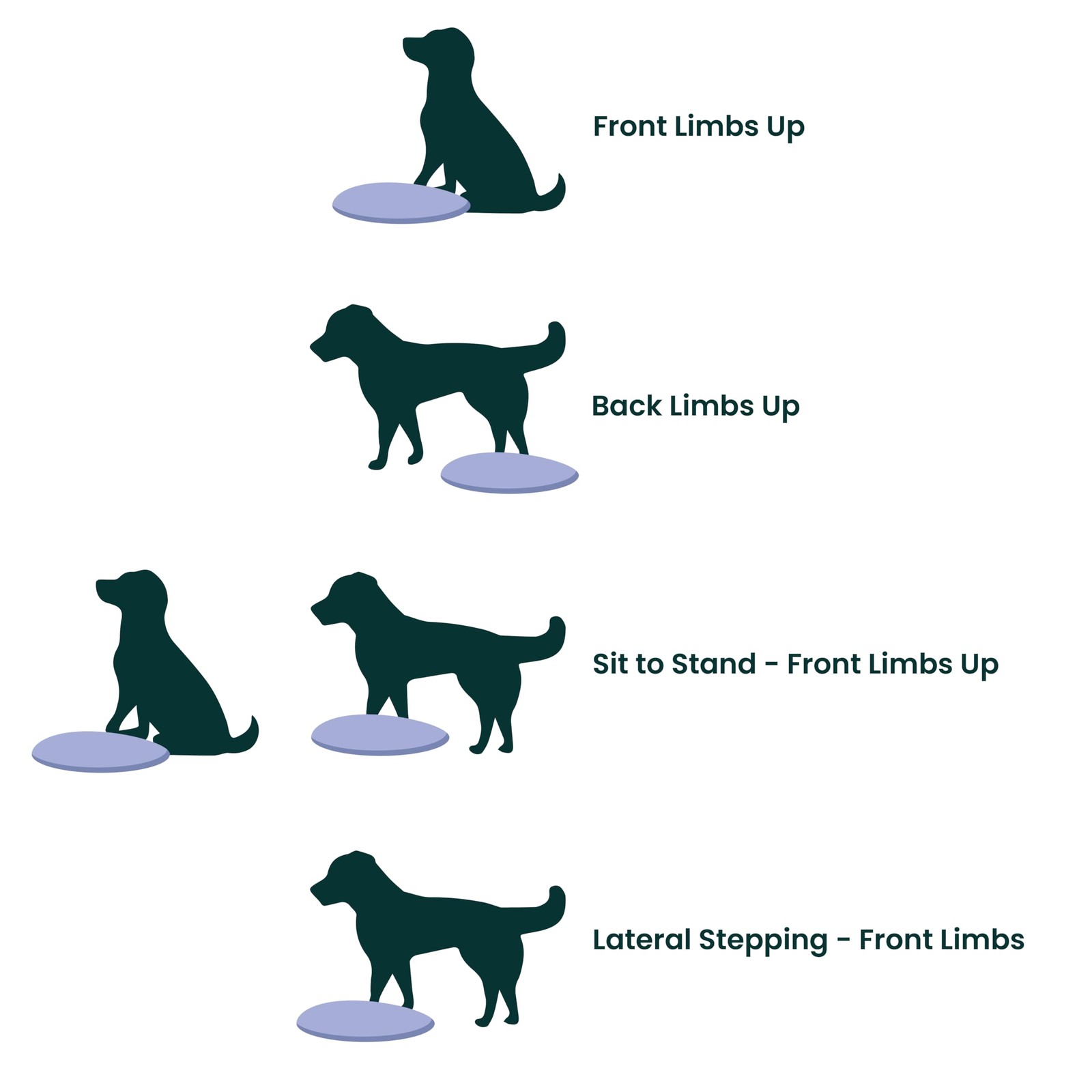 Front Limbs Up

Back Limbs Up

Sit to Stand - Front Limbs Up

Lateral Stepping - Front Limbs