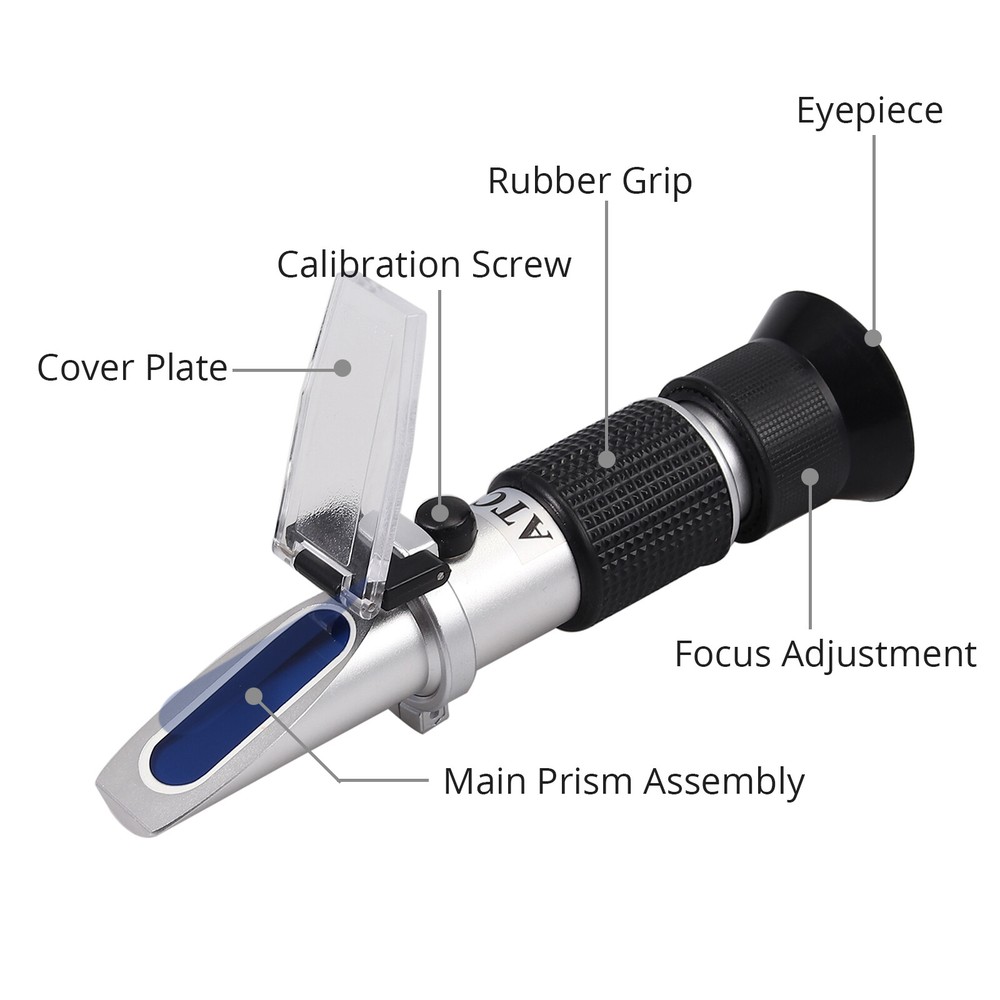 Eyepiece

Rubber Grip

Calibration Screw

Cover Plate

ATC

Focus Adjustment

Main Prism Assembly