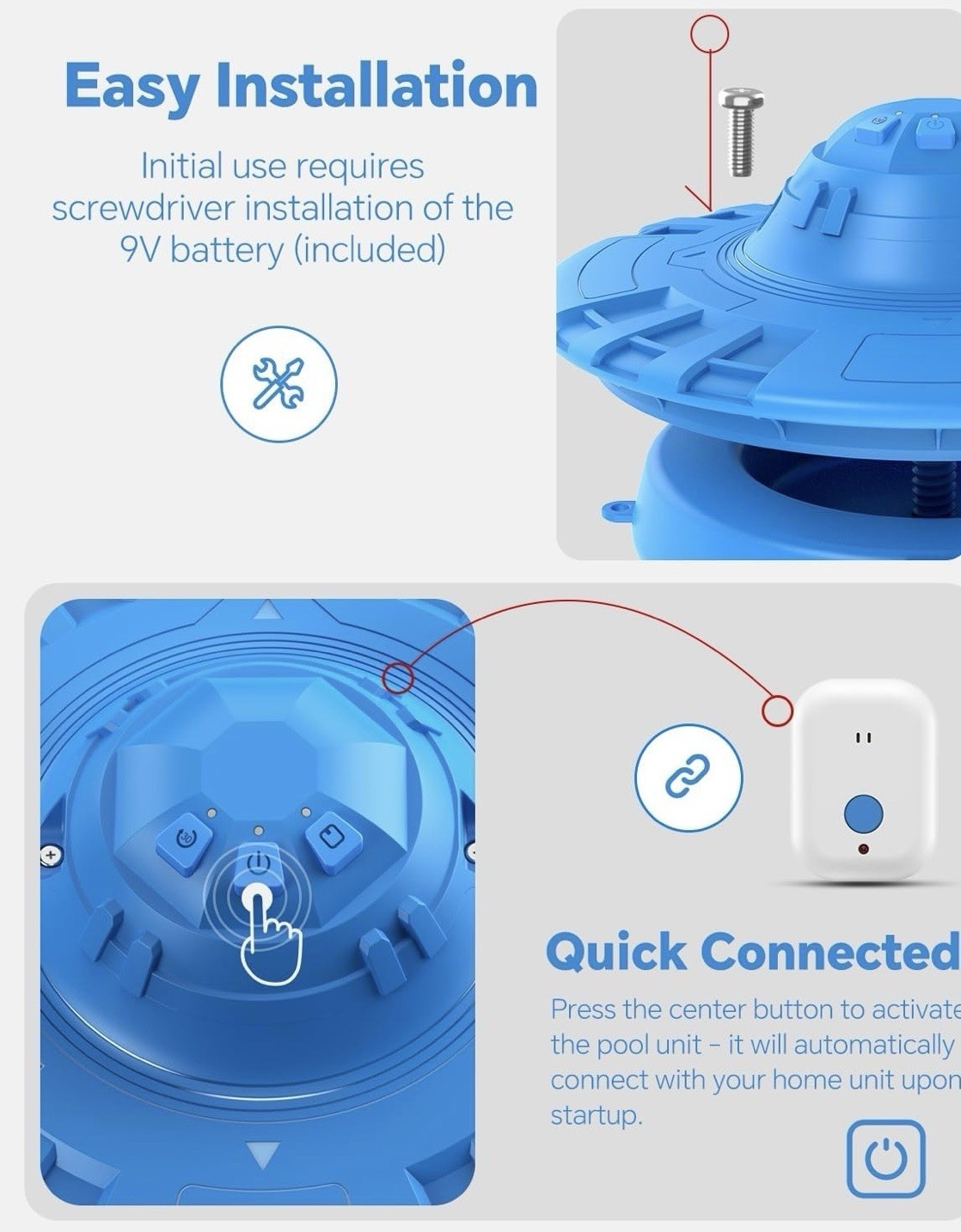 Easy Installation

Initial use requires screwdriver installation of the 9V battery (included)

30

Quick Connected

Press the center button to activate the pool unit - it will automatically connect with your home unit upon startup.