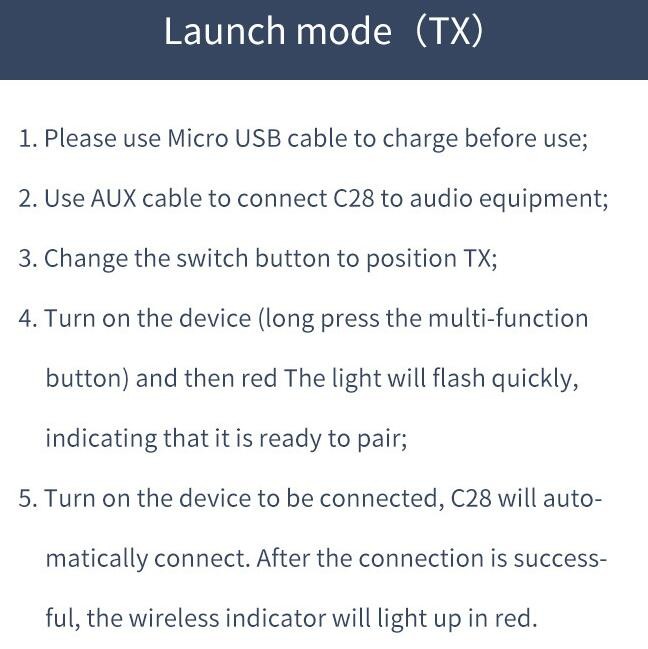 Launch mode（TX)

1. Please use Micro USB cable to charge before use;

2. Use AUX cable to connect C28 to audio equipment;

3. Change the switch button to position TX;

4. Turn on the device (long press the multi-function button) and then red The light will flash quickly, indicating that it is ready to pair;

5. Turn on the device to be connected, C28 will automatically connect. After the connection is successful, the wireless indicator will light up in red.