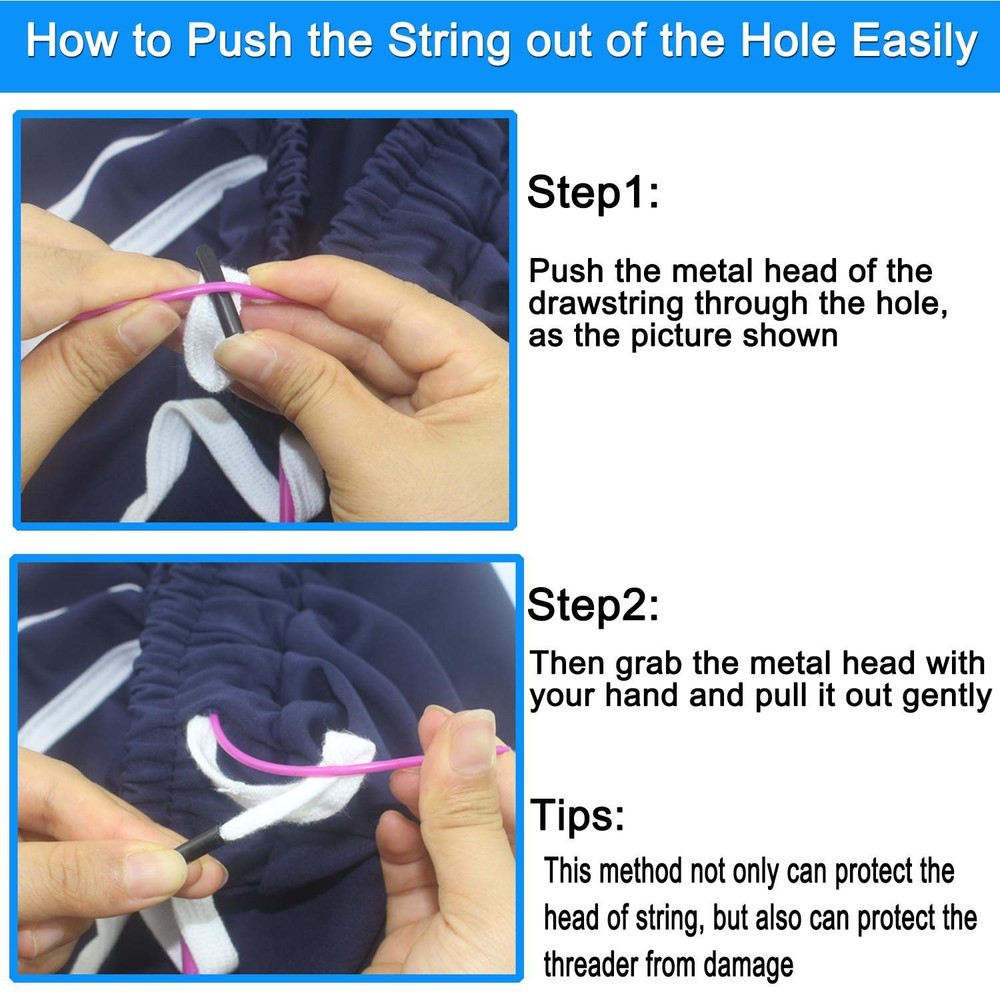 How to Push the String out of the Hole Easily

Step1:

Push the metal head of the drawstring through the hole, as the picture shown

Step2:

Then grab the metal head with your hand and pull it out gently

Tips:

This method not only can protect the head of string, but also can protect the threader from damage