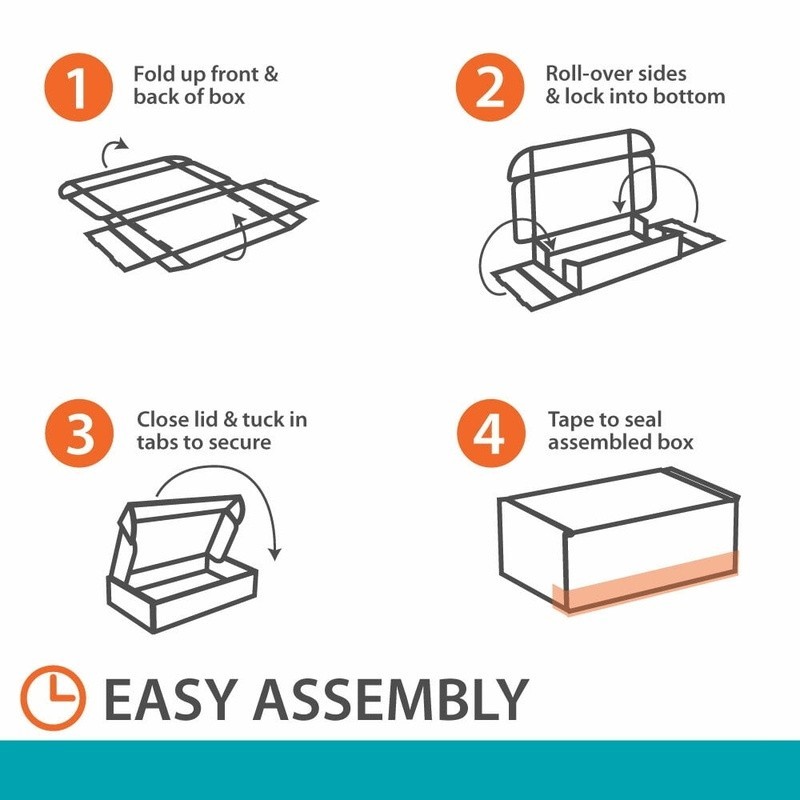 1 Fold up front & back of box

2 Roll-over sides & lock into bottom

3 Close lid & tuck in tabs to secure

4 Tape to seal assembled box

EASY ASSEMBLY