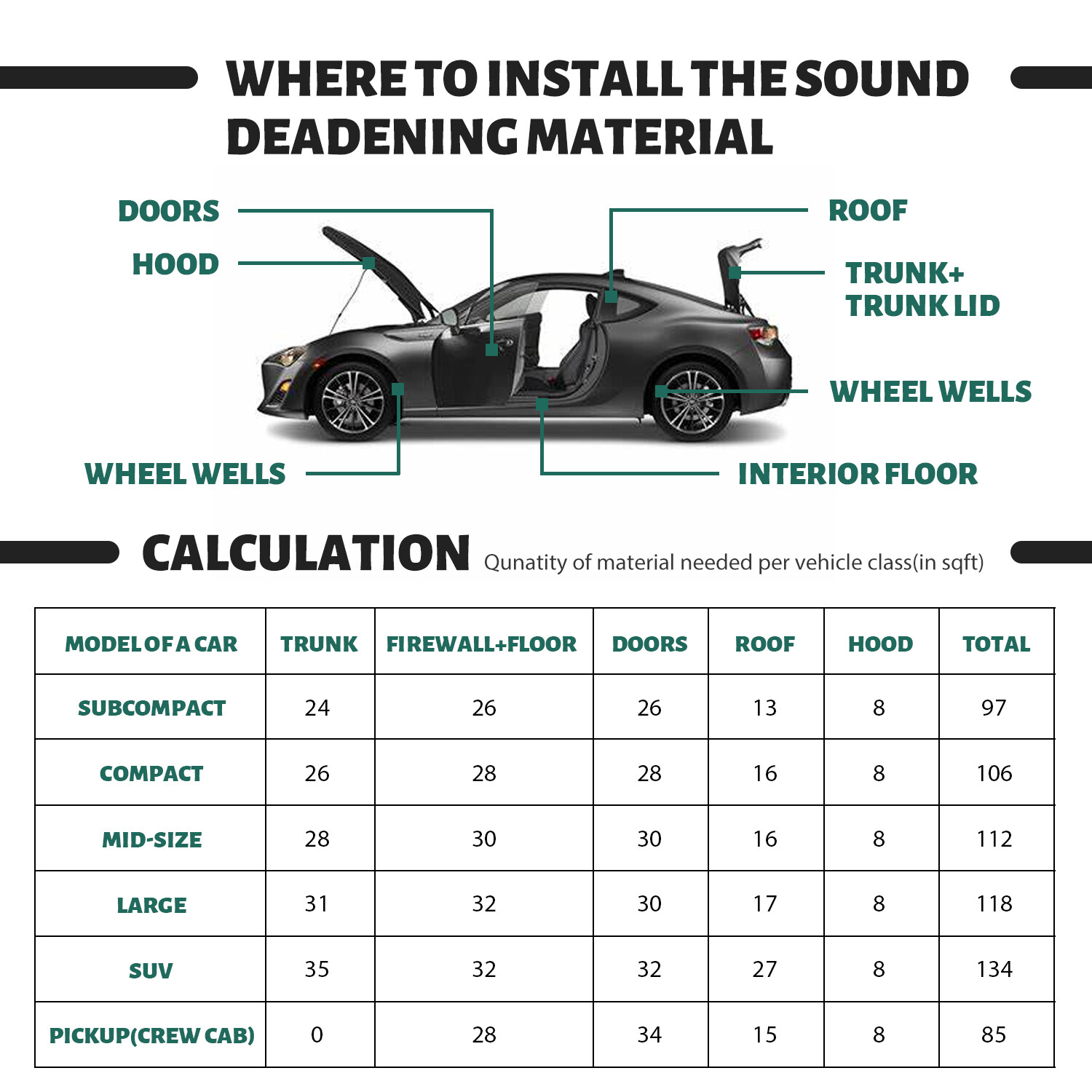 WHERE TO INSTALL THE SOUND DEADENING MATERIAL

DOORS
HOOD
ROOF
TRUNK+ TRUNK LID
WHEEL WELLS
WHEEL WELLS
INTERIOR FLOOR

CALCULATION Qunatity of material needed per vehicle class(in sqft)

| MODEL OF A CAR | TRUNK | FIREWALL+FLOOR | DOORS | ROOF | HOOD | TOTAL |
|---|---|---|---|---|---|---|
| SUBCOMPACT | 24 | 26 | 26 | 13 | 8 | 97 |
| COMPACT | 26 | 28 | 28 | 16 | 8 | 106 |
| MID-SIZE | 28 | 30 | 30 | 16 | 8 | 112 |
| LARGE | 31 | 32 | 30 | 17 | 8 | 118 |
| SUV | 35 | 32 | 32 | 27 | 8 | 134 |
| PICKUP(CREW CAB) | 0 | 28 | 34 | 15 | 8 | 85 |