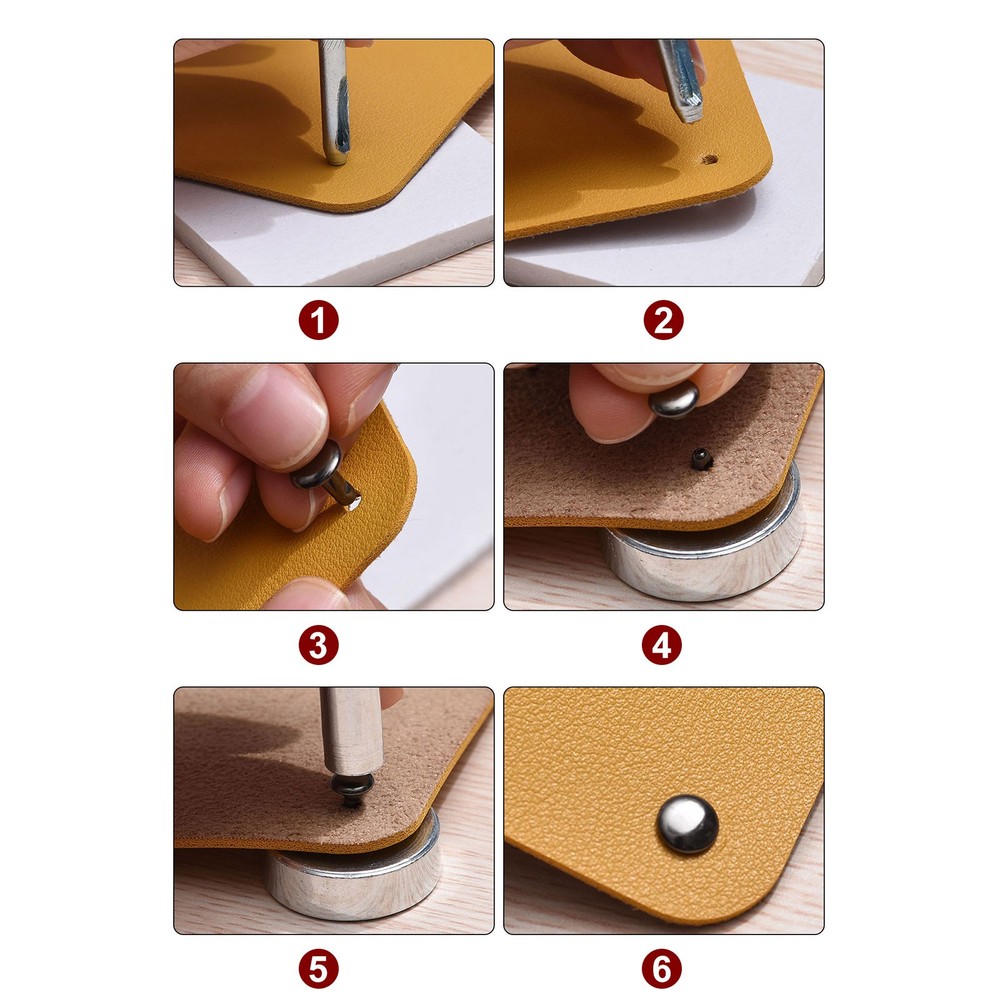 1

2

3

4

5

6