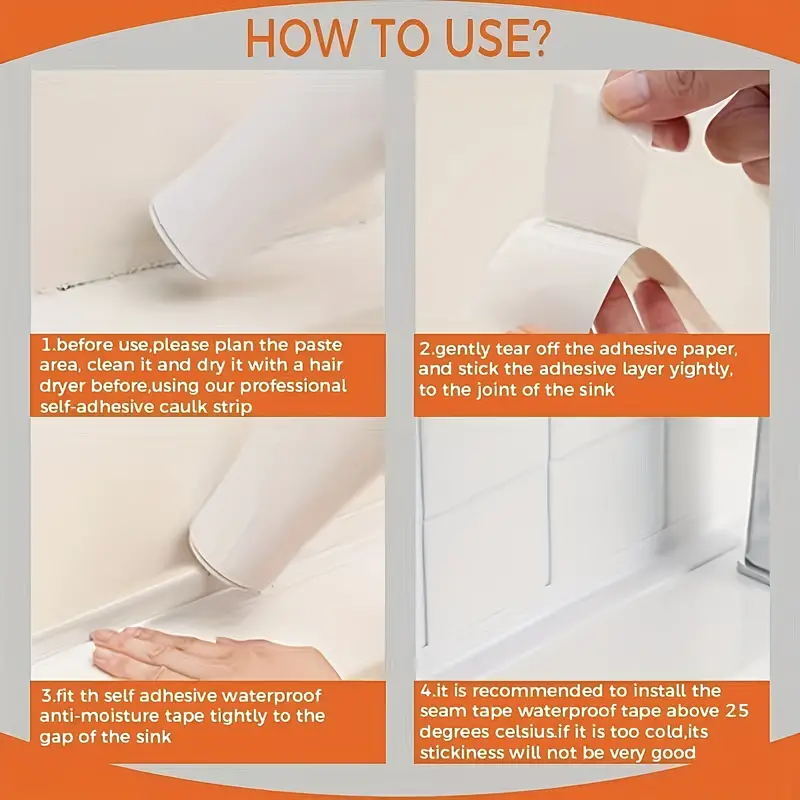 HOW TO USE?

1.before use,please plan the paste area, clean it and dry it with a hair dryer before,using our professional self-adhesive caulk strip

2.gently tear off the adhesive paper, and stick the adhesive layer yightly, to the joint of the sink

3.fit th self adhesive waterproof anti-moisture tape tightly to the gap of the sink

4.it is recommended to install the seam tape waterproof tape above 25 degrees celsius.if it is too cold,its stickiness will not be very good