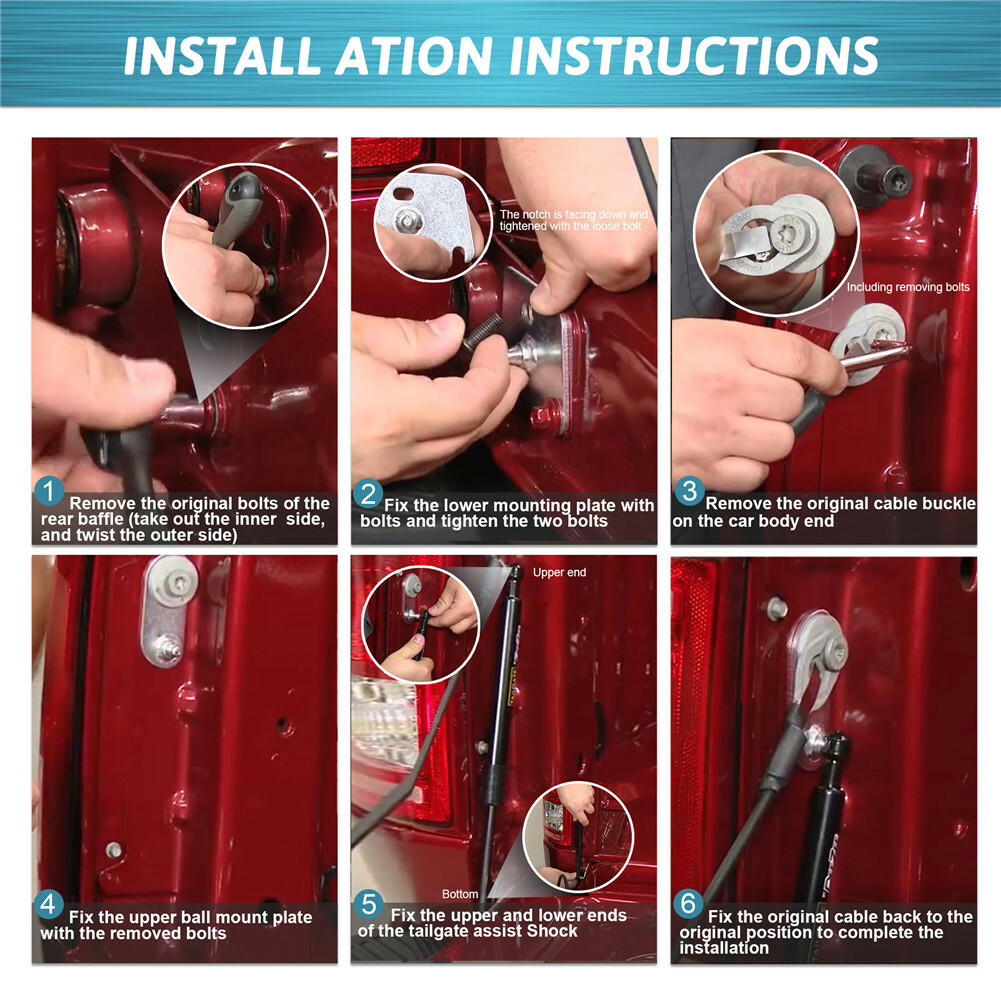 INSTALL ATION INSTRUCTIONS

1 Remove the original bolts of the rear baffle (take out the inner side, and twist the outer side)

The notch is facing down and tightened with the loose bolt

2 Fix the lower mounting plate with bolts and tighten the two bolts

Including removing bolts

3 Remove the original cable buckle on the car body end

4 Fix the upper ball mount plate with the removed bolts

Upper end

Bottom

5 Fix the upper and lower ends of the tailgate assist Shock

6 Fix the original cable back to the original position to complete the installation