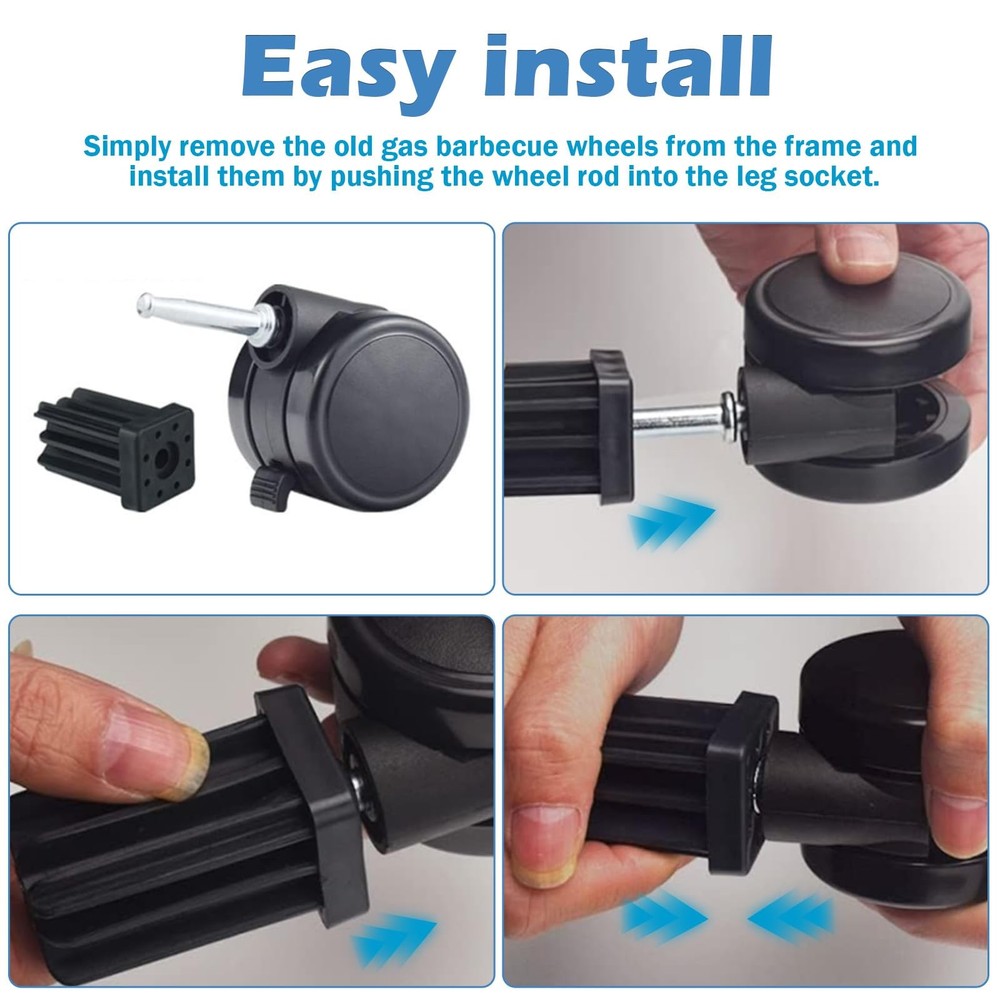 Easy install

Simply remove the old gas barbecue wheels from the frame and install them by pushing the wheel rod into the leg socket.