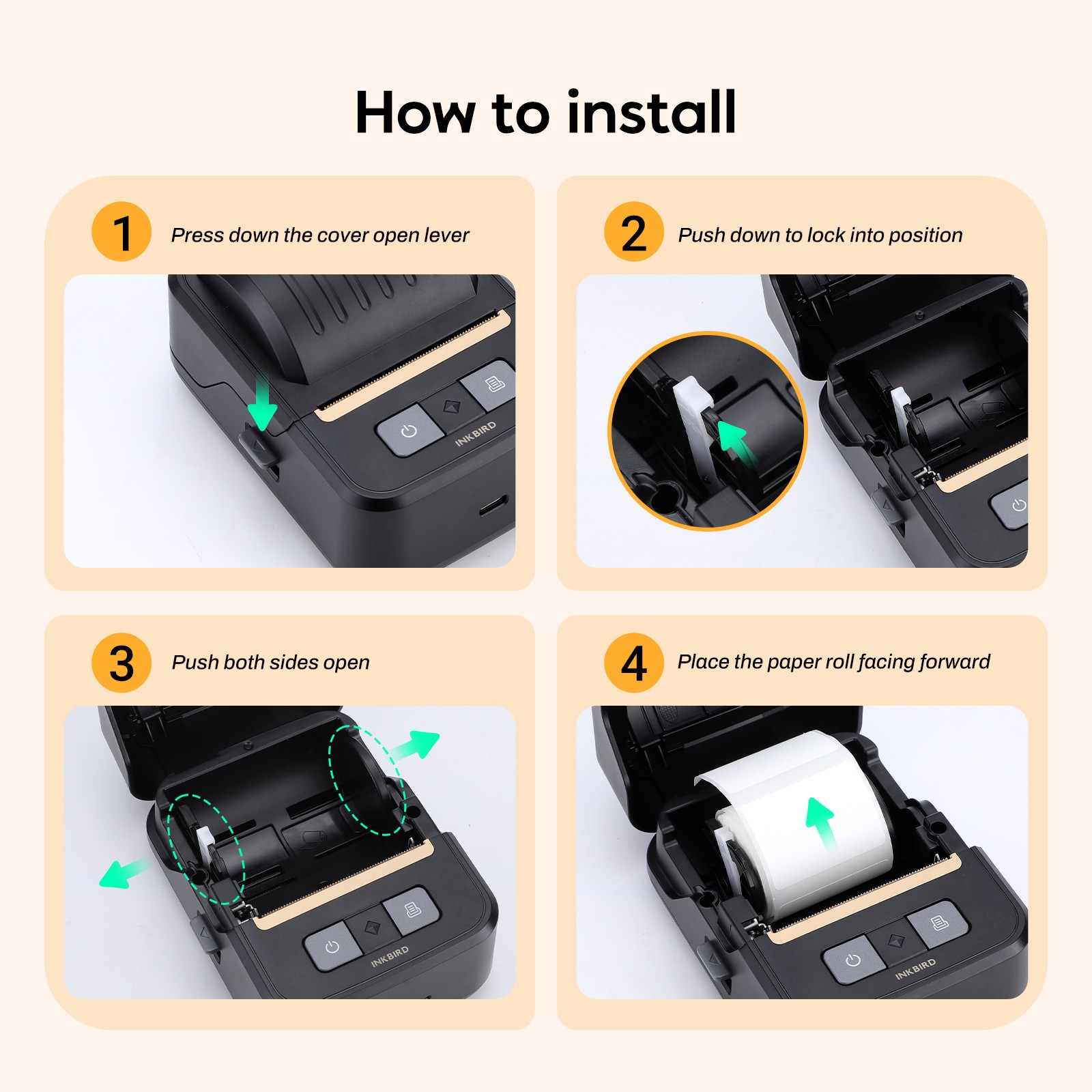 How to install

1 Press down the cover open lever

INKBIRD

2 Push down to lock into position

3 Push both sides open

INKBIRD

4 Place the paper roll facing forward

INKBIRD