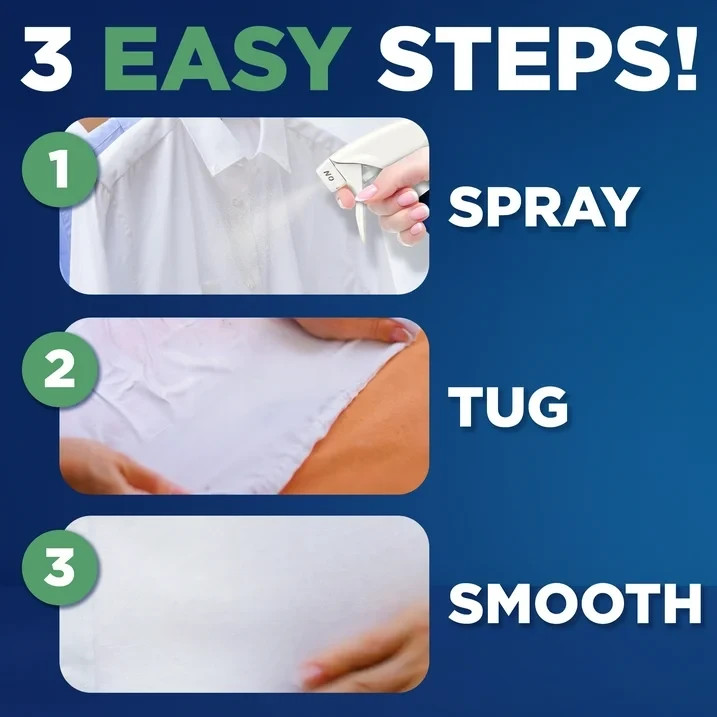 3 EASY STEPS!

1

ON

SPRAY

2

TUG

3

SMOOTH