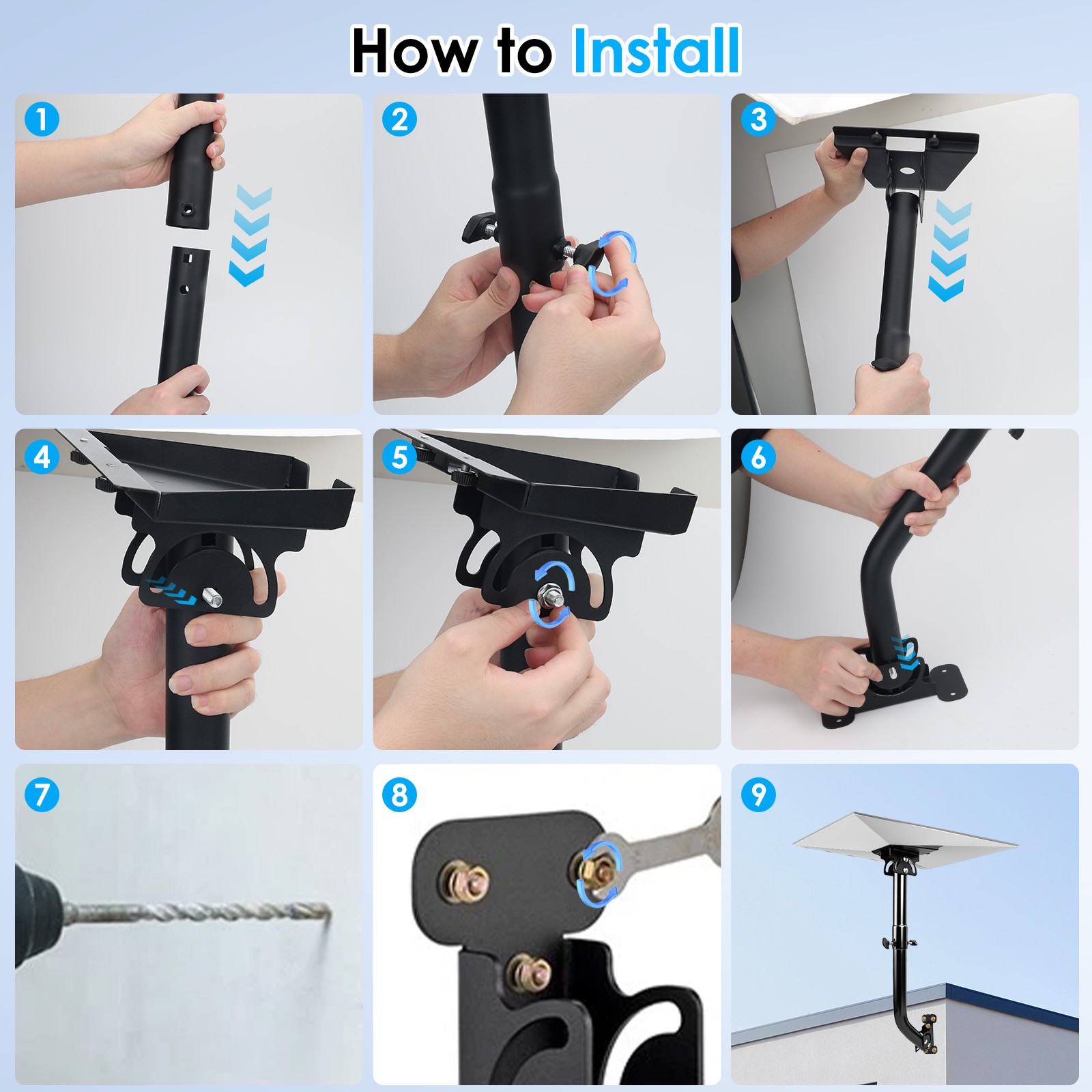 How to Install

1

2

3

4

5

6

7

8

9