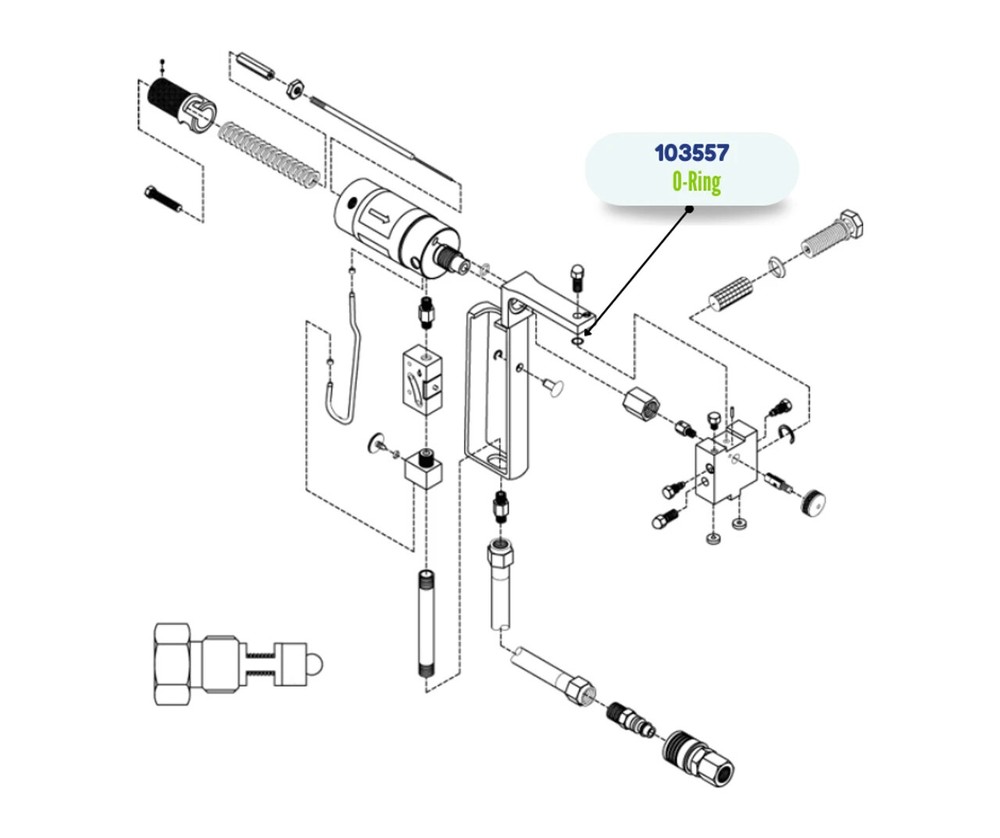 103557
O-Ring