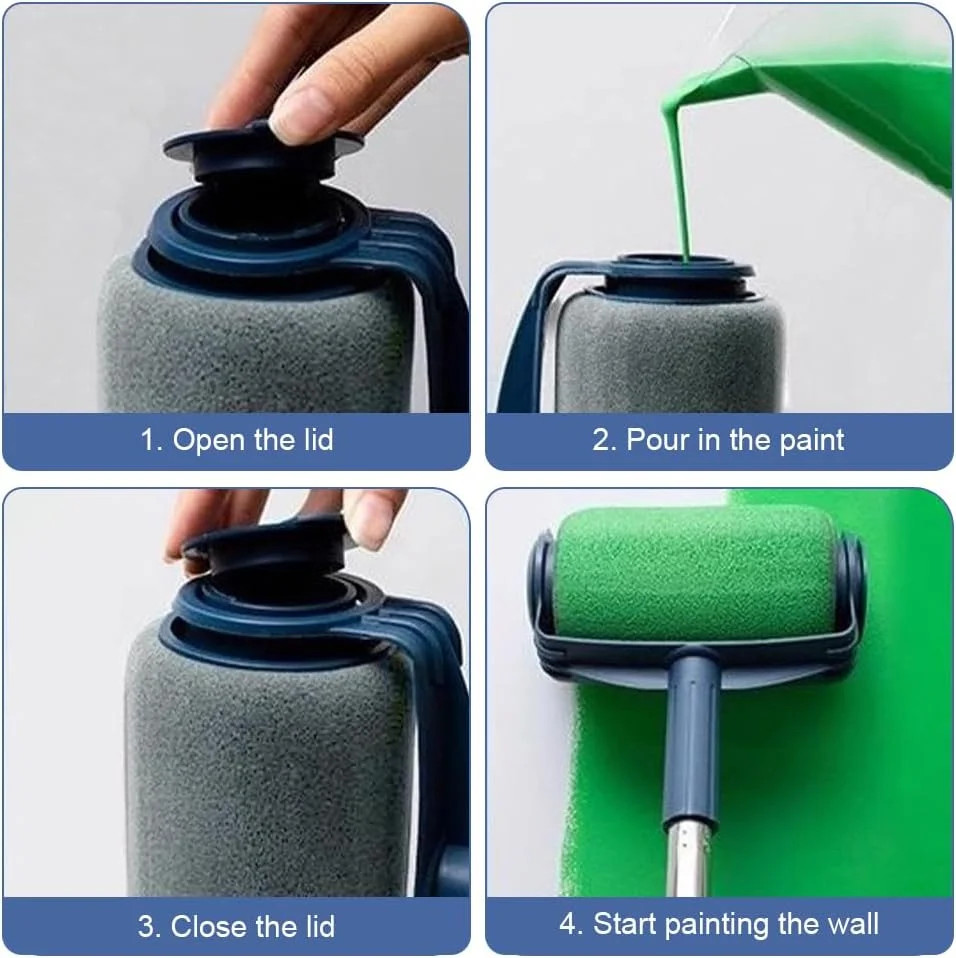 1. Open the lid

2. Pour in the paint

3. Close the lid

4. Start painting the wall