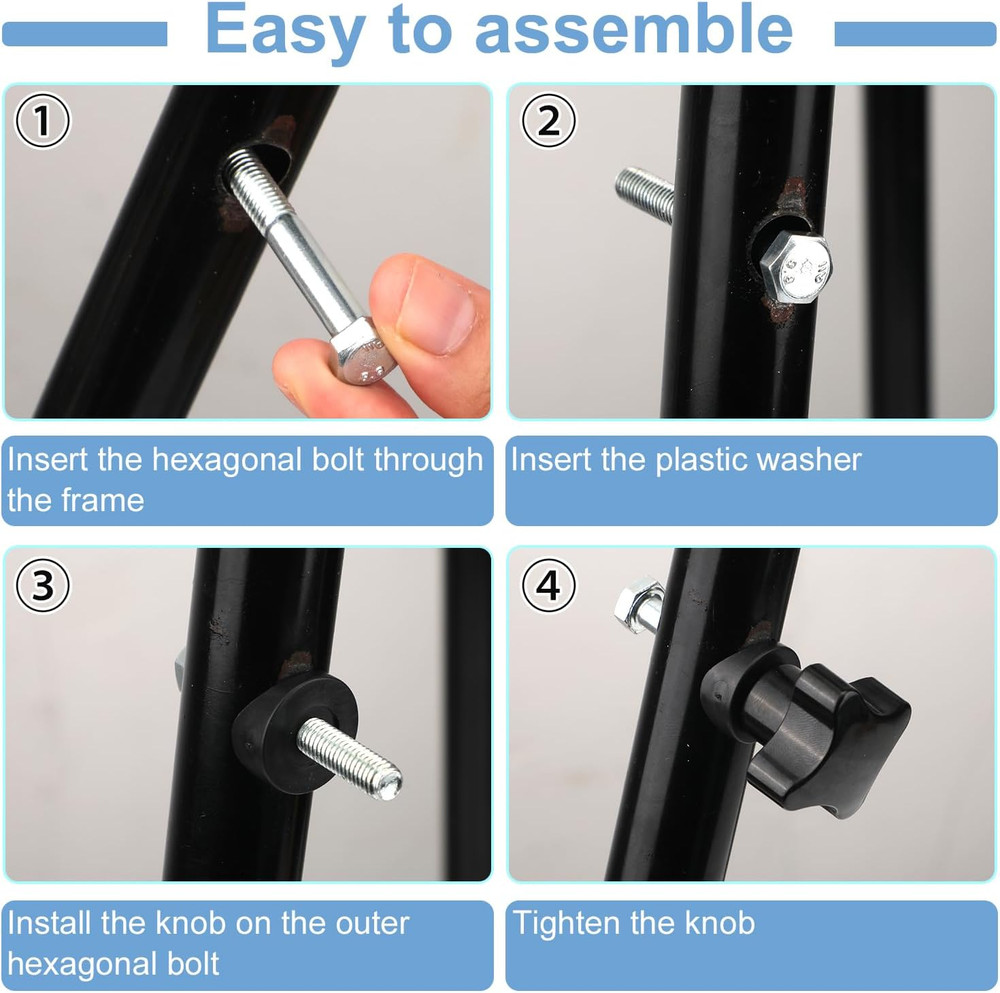 Easy to assemble

①

Insert the hexagonal bolt through the frame

②

Insert the plastic washer

③

Install the knob on the outer hexagonal bolt

④

Tighten the knob