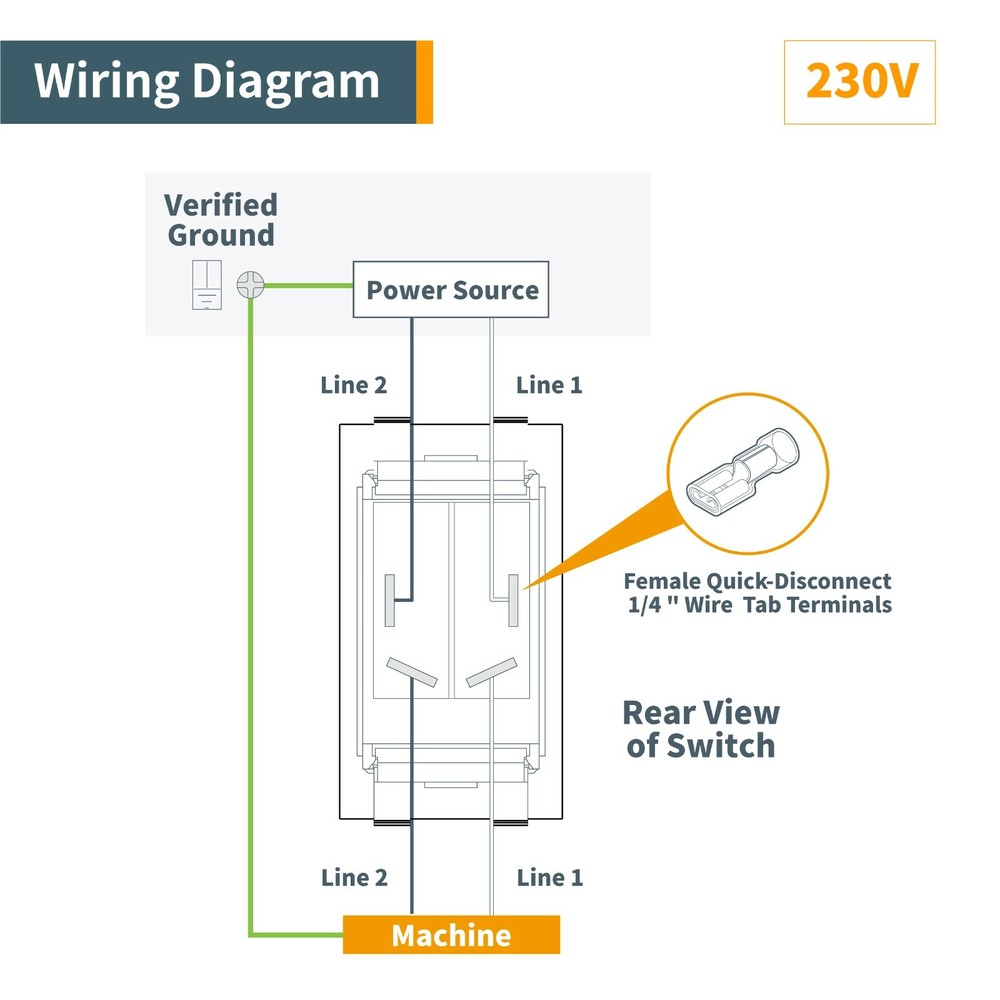 Wiring Diagram

230V

Verified Ground

Power Source

Line 2

Line 1

Female Quick-Disconnect 1/4 " Wire Tab Terminals

Rear View of Switch

Line 2

Line 1

Machine