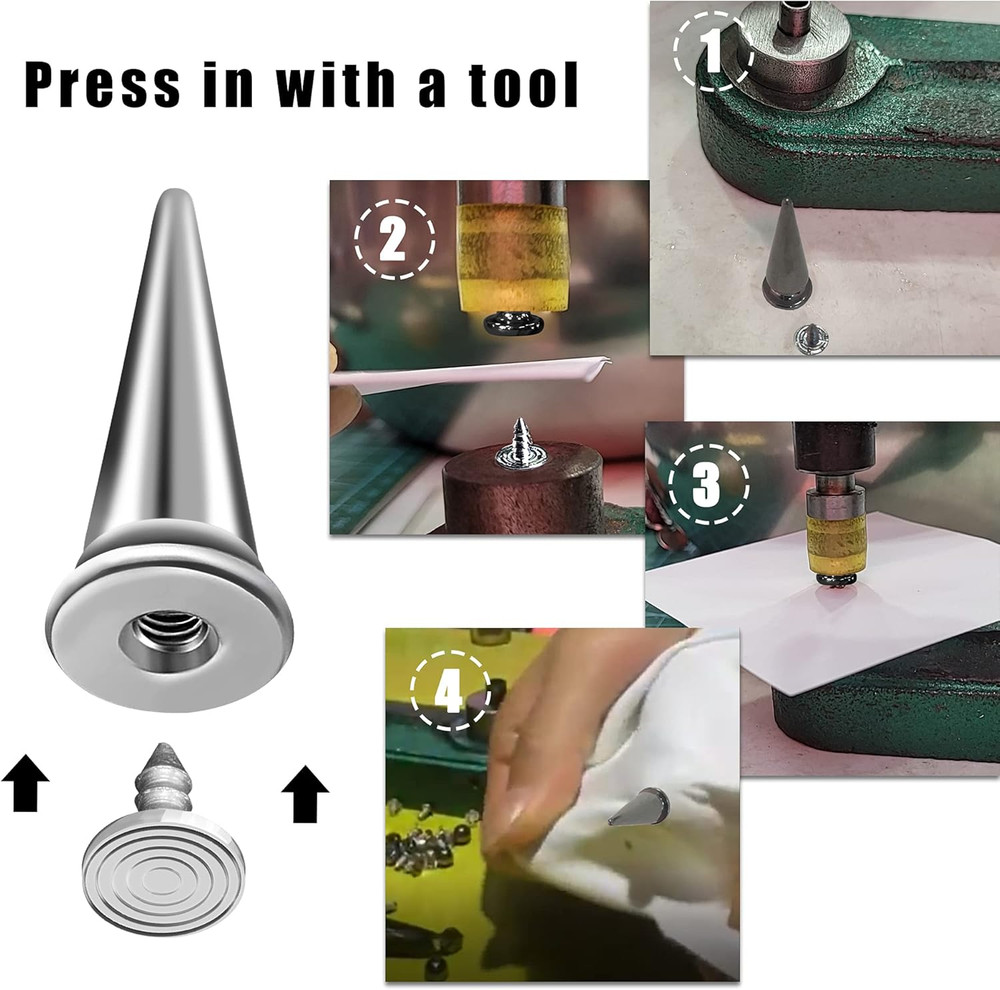 Press in with a tool

1

2

3

4