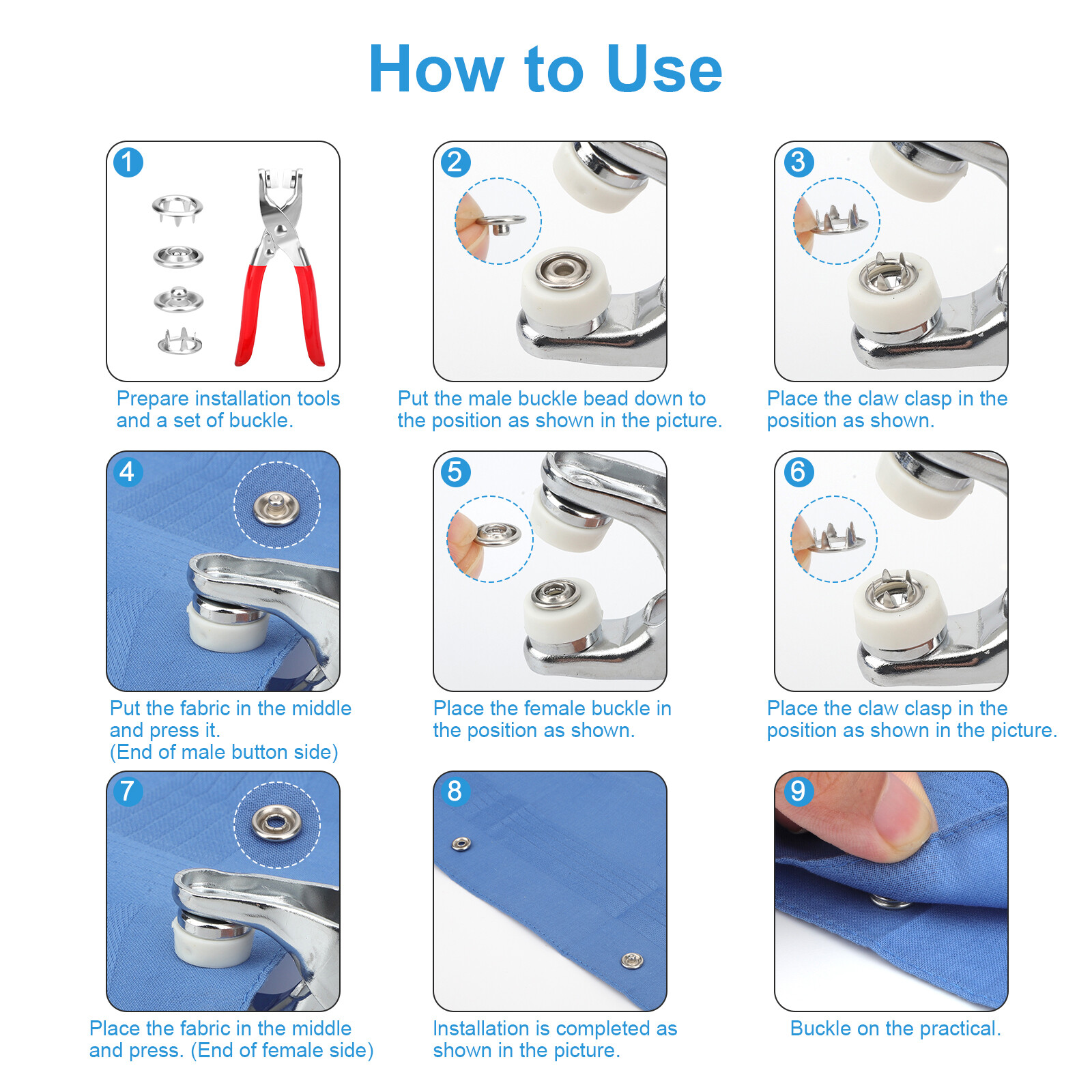 How to Use

1

Prepare installation tools and a set of buckle.

2

Put the male buckle bead down to the position as shown in the picture.

3

Place the claw clasp in the position as shown.

4

Put the fabric in the middle and press it. (End of male button side)

5

Place the female buckle in the position as shown.

6

Place the claw clasp in the position as shown in the picture.

7

Place the fabric in the middle and press. (End of female side)

8

Installation is completed as shown in the picture.

9

Buckle on the practical.