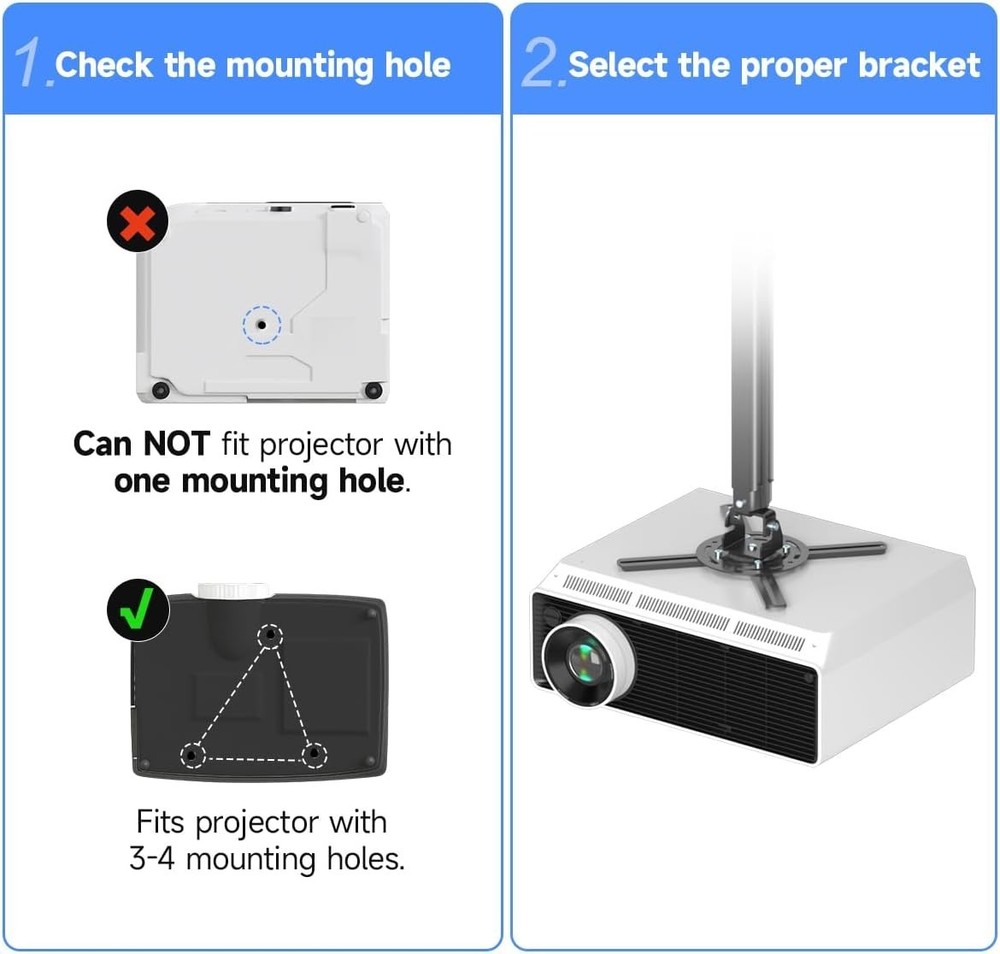 1. Check the mounting hole

Can NOT fit projector with one mounting hole.

Fits projector with 3-4 mounting holes.

2. Select the proper bracket