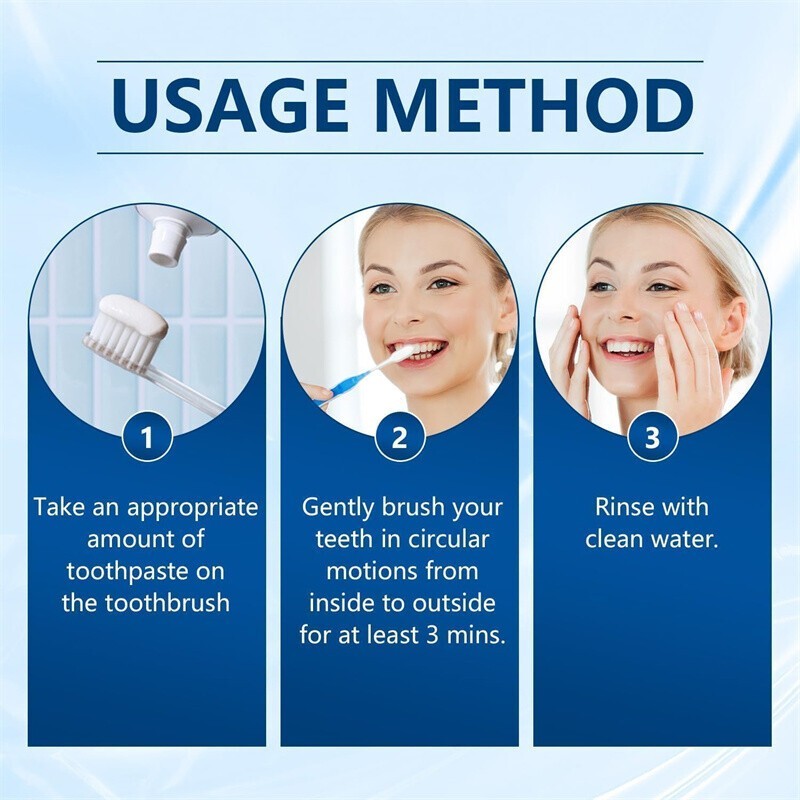 USAGE METHOD

1

Take an appropriate amount of toothpaste on the toothbrush

2

Gently brush your teeth in circular motions from inside to outside for at least 3 mins.

3

Rinse with clean water.