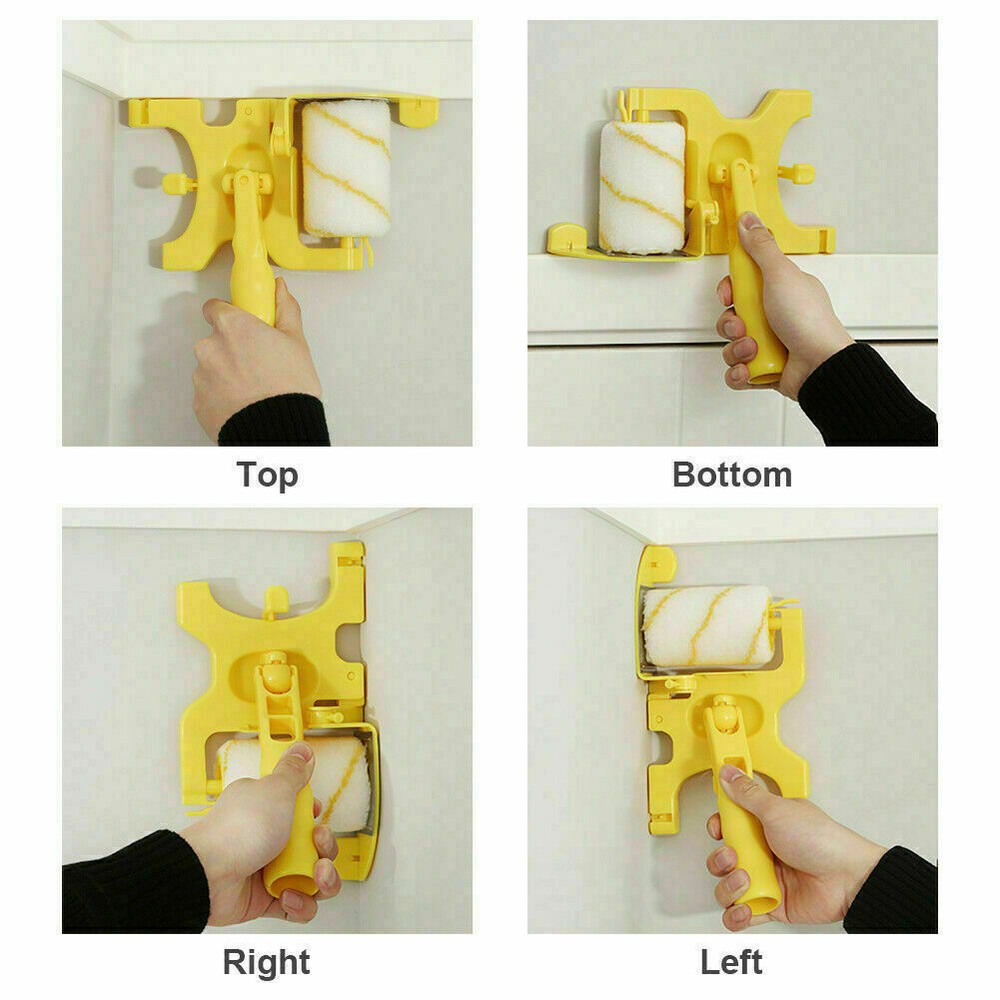 Top

Bottom

Right

Left